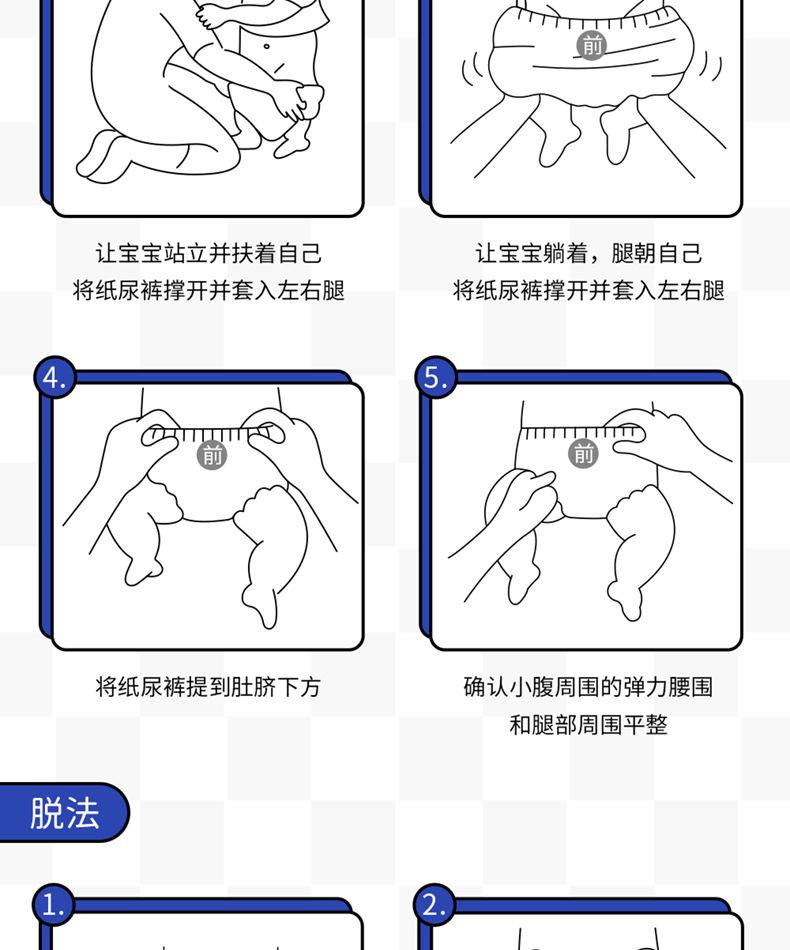 前

让宝宝站立并扶着自己
将纸尿裤撑开并套入左右腿

让宝宝躺着，腿朝自己
将纸尿裤撑开并套入左右腿

4.

前

将纸尿裤提到肚脐下方

5.

前

确认小腹周围的弹力腰围
和腿部周围平整

脱法

1.

2.