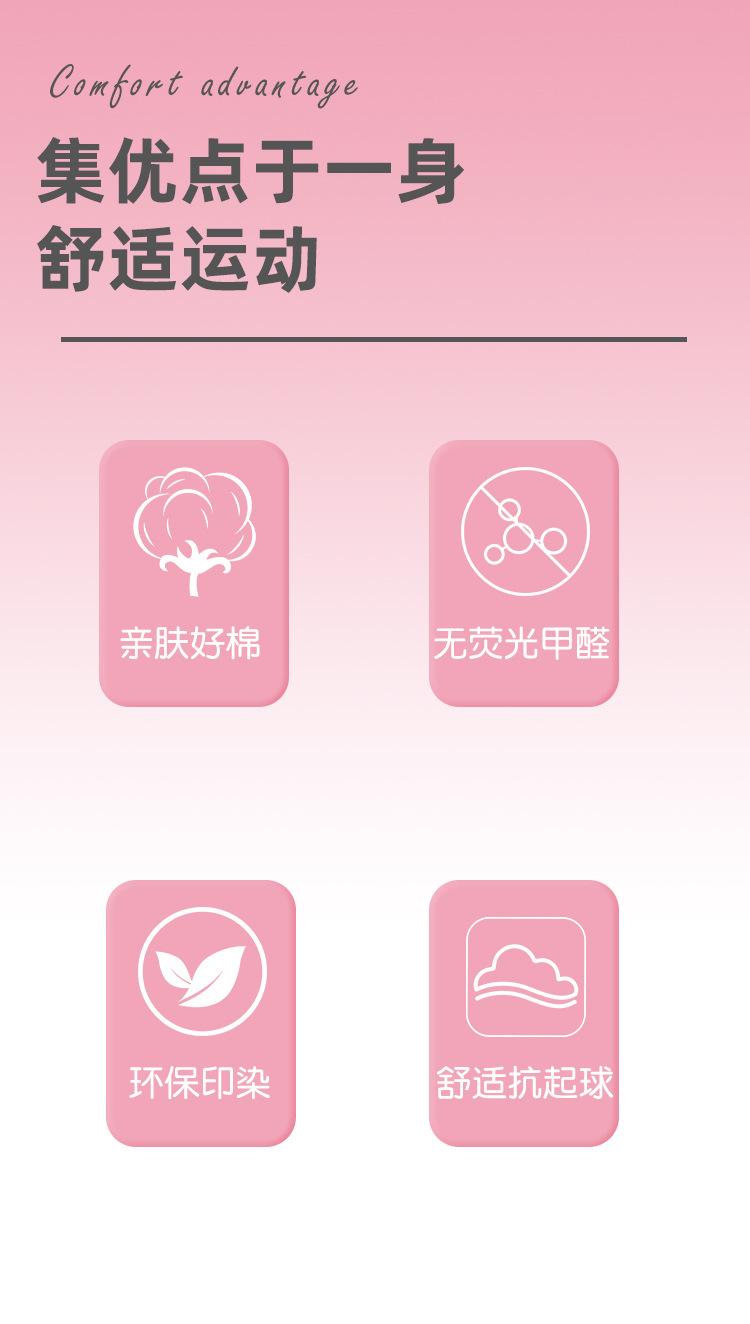 Comfort advantage

集优点于一身
舒适运动

亲肤好棉

无荧光甲醛

环保印染

舒适抗起球