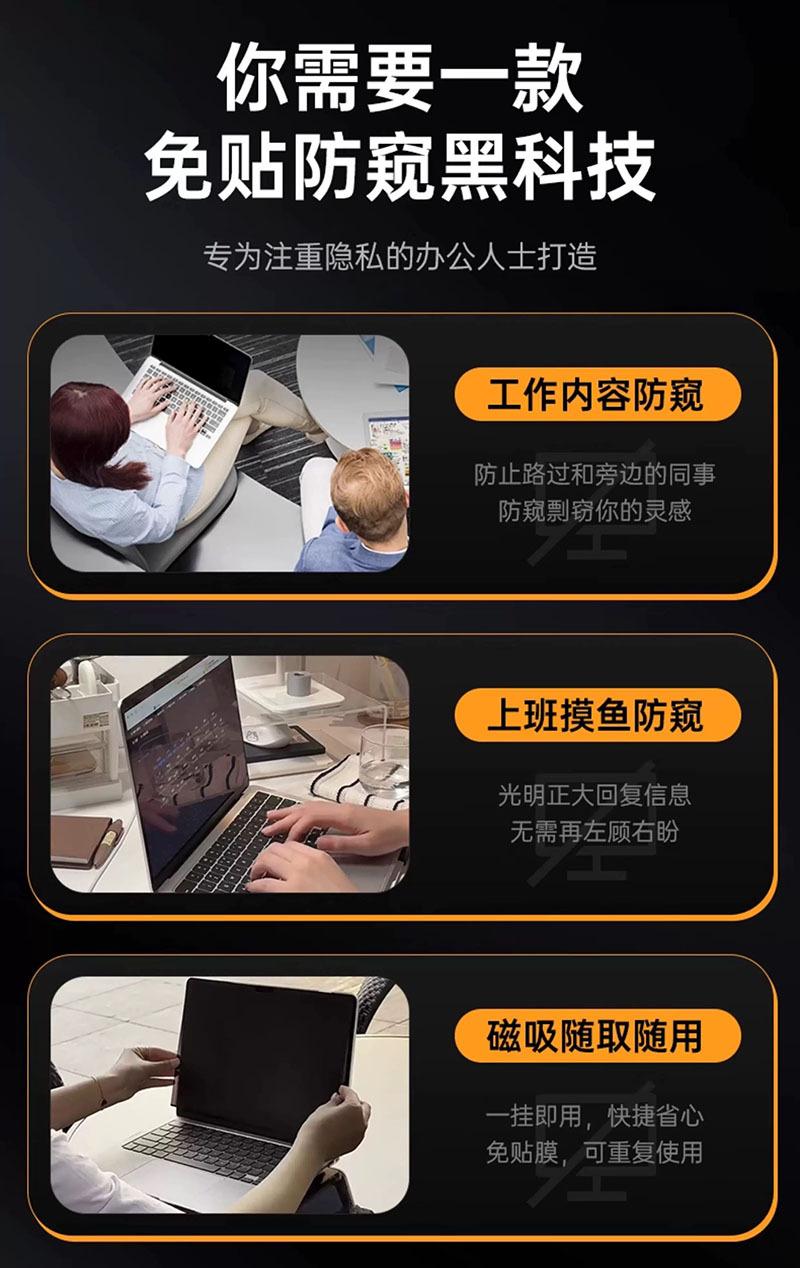 你需要一款
免贴防窥黑科技

专为注重隐私的办公人士打造

工作内容防窥

防止路过和旁边的同事
防窥剽窃你的灵感

上班摸鱼防窥

光明正大回复信息
无需再左顾右盼

磁吸随取随用

一挂即用，快捷省心
免贴膜，可重复使用