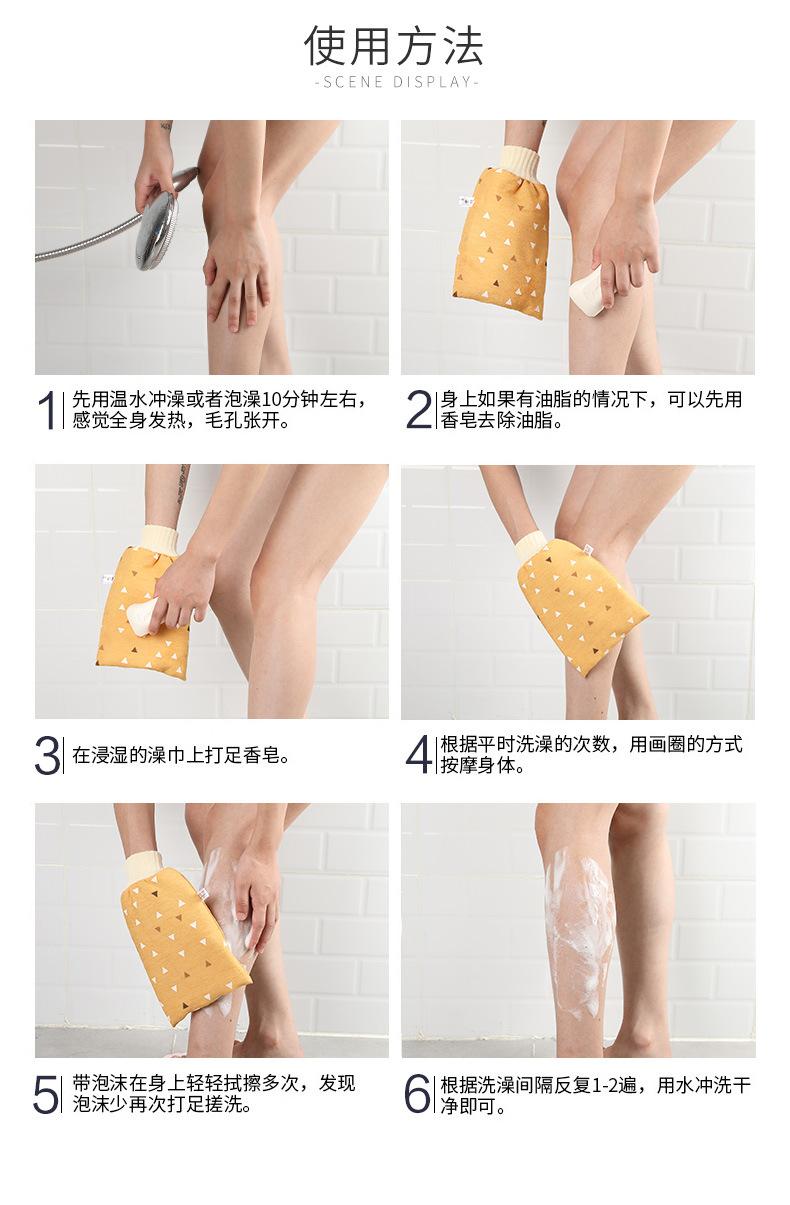 使用方法
-SCENE DISPLAY-

1 先用温水冲澡或者泡澡10分钟左右，感觉全身发热，毛孔张开。

2 身上如果有油脂的情况下，可以先用香皂去除油脂。

3 在浸湿的澡巾上打足香皂。

4 根据平时洗澡的次数，用画圈的方式按摩身体。

5 带泡沫在身上轻轻拭擦多次，发现泡沫少再次打足搓洗。

6 根据洗澡间隔反复1-2遍，用水冲洗干净即可。