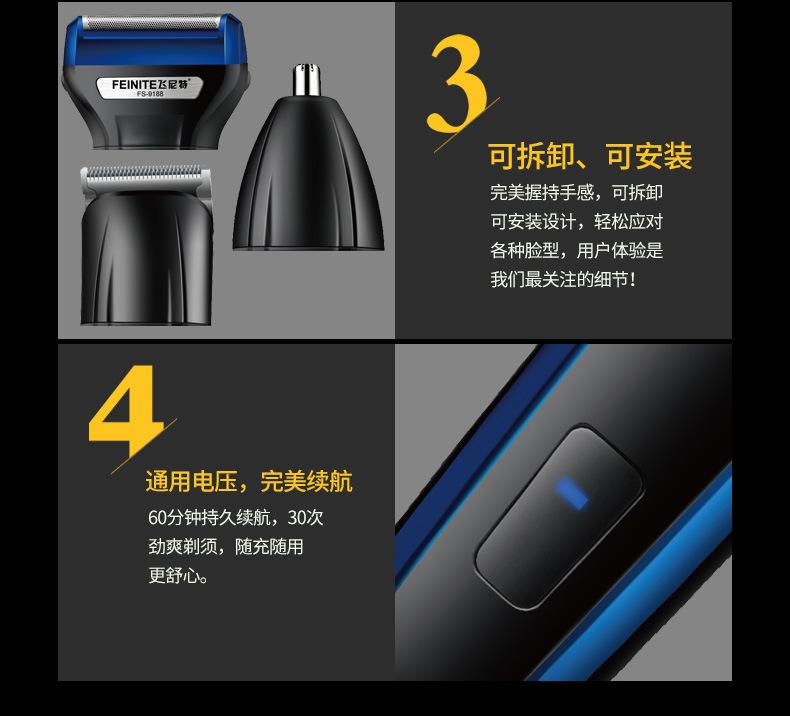 FEINITE飞尼特
FS-9188

3

可拆卸、可安装

完美握持手感，可拆卸可安装设计，轻松应对各种脸型，用户体验是我们最关注的细节！

4

通用电压，完美续航

60分钟持久续航，30次劲爽剃须，随充随用更舒心。