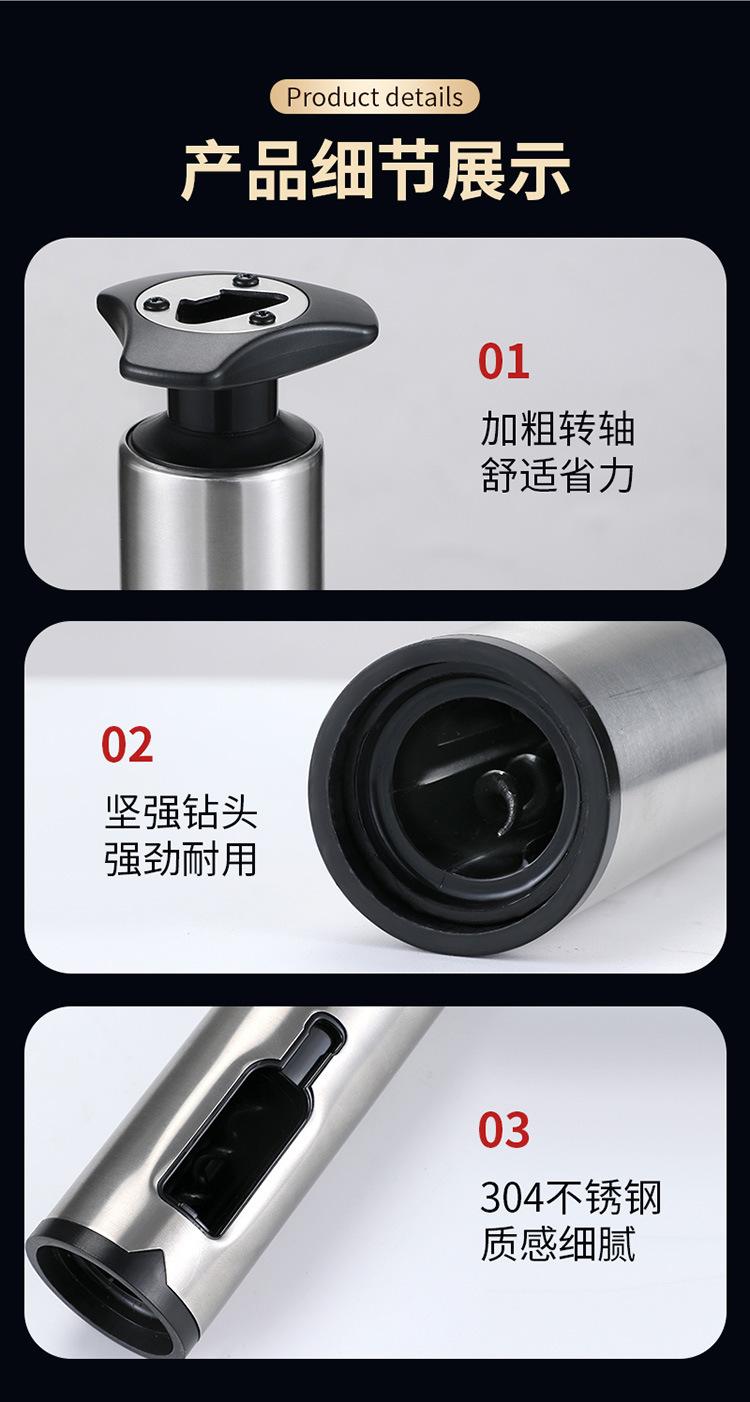 Product details

产品细节展示

01

加粗转轴
舒适省力

02

坚强钻头
强劲耐用

03

304不锈钢
质感细腻