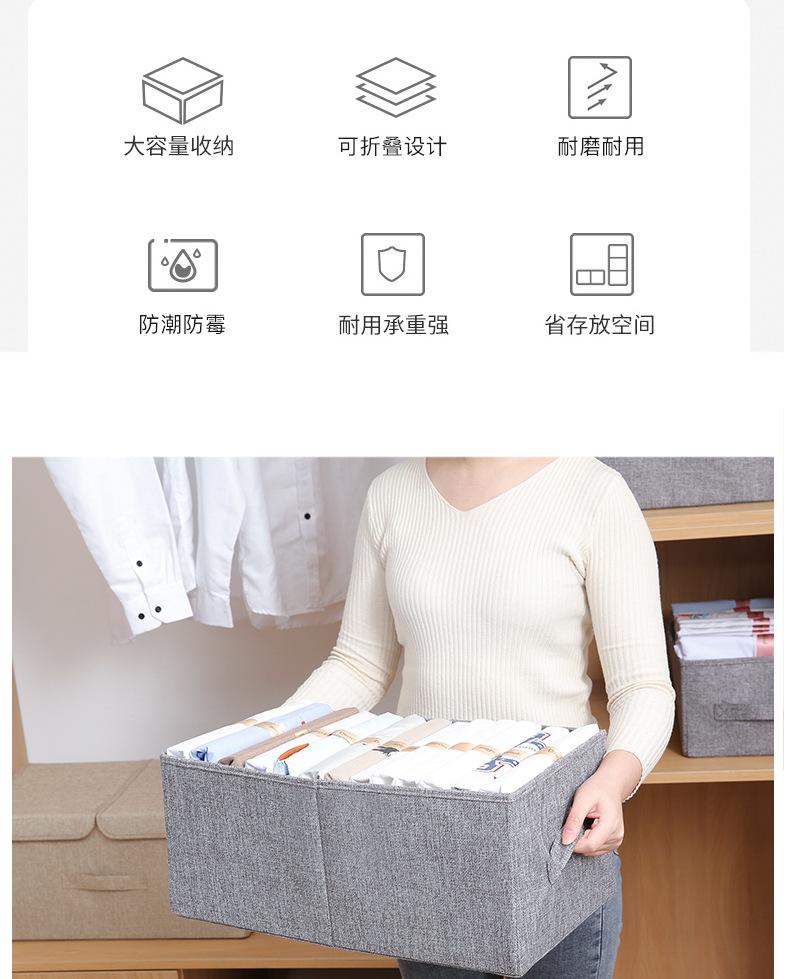 大容量收纳

可折叠设计

耐磨耐用

防潮防霉

耐用承重强

省存放空间