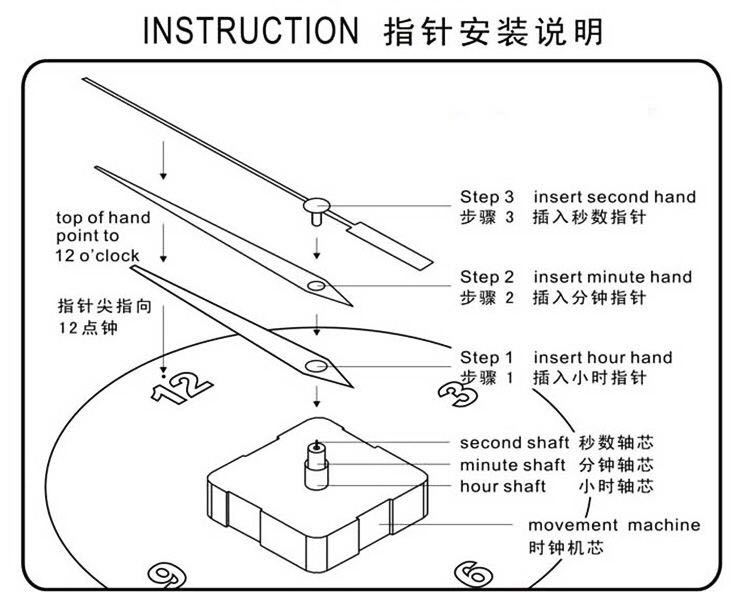 INSTRUCTION 指针安装说明

top of hand point to 12 o'clock

指针尖指向 12点钟

Step 3 insert second hand
步骤 3 插入秒数指针

Step 2 insert minute hand
步骤 2 插入分钟指针

Step 1 insert hour hand
步骤 1 插入小时指针

12

3

second shaft 秒数轴芯
minute shaft 分钟轴芯
hour shaft 小时轴芯

movement machine
时钟机芯

9

6