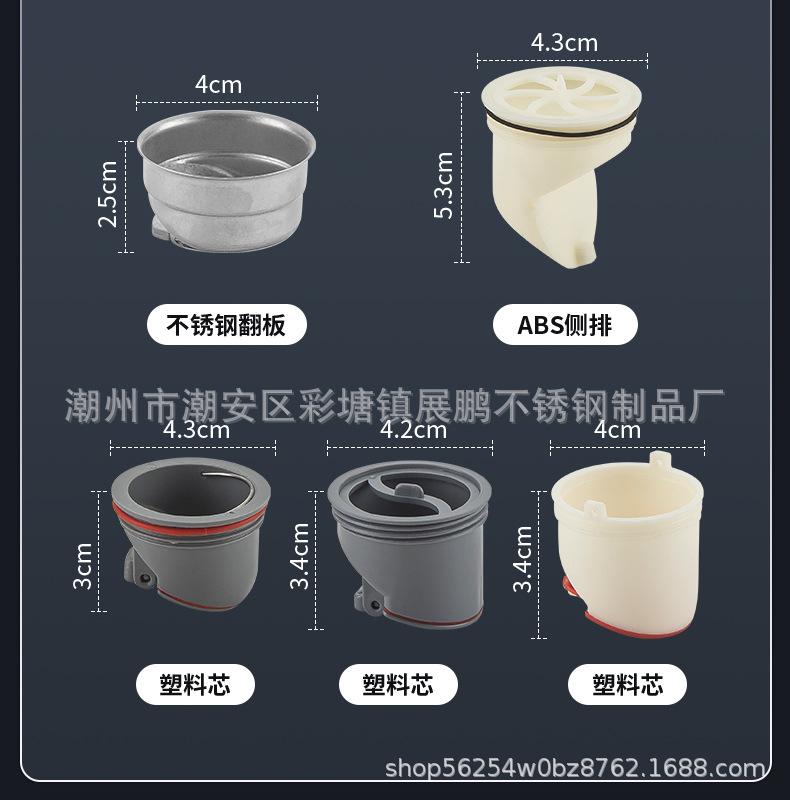 4cm

2.5cm

不锈钢翻板

4.3cm

5.3cm

ABS侧排

潮州市潮安区彩塘镇展鹏不锈钢制品厂

4.3cm

3cm

塑料芯

4.2cm

3.4cm

塑料芯

4cm

3.4cm

塑料芯

shop56254w0bz8762.1688.com