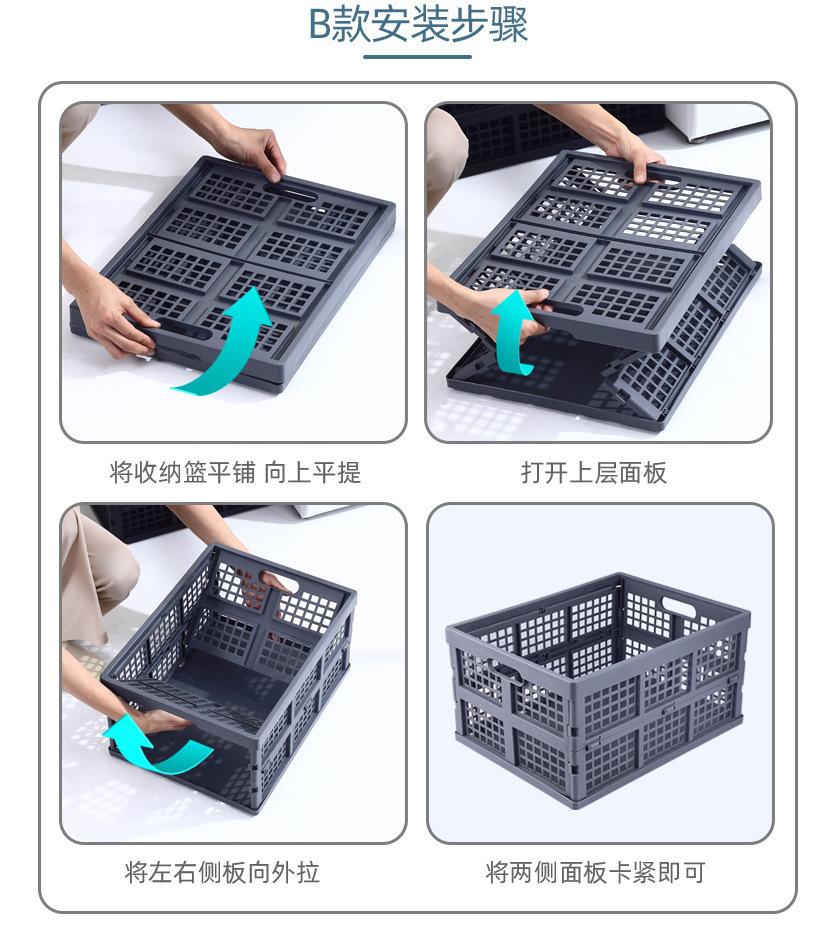 B款安装步骤

将收纳篮平铺 向上平提

打开上层面板

将左右侧板向外拉

将两侧面板卡紧即可