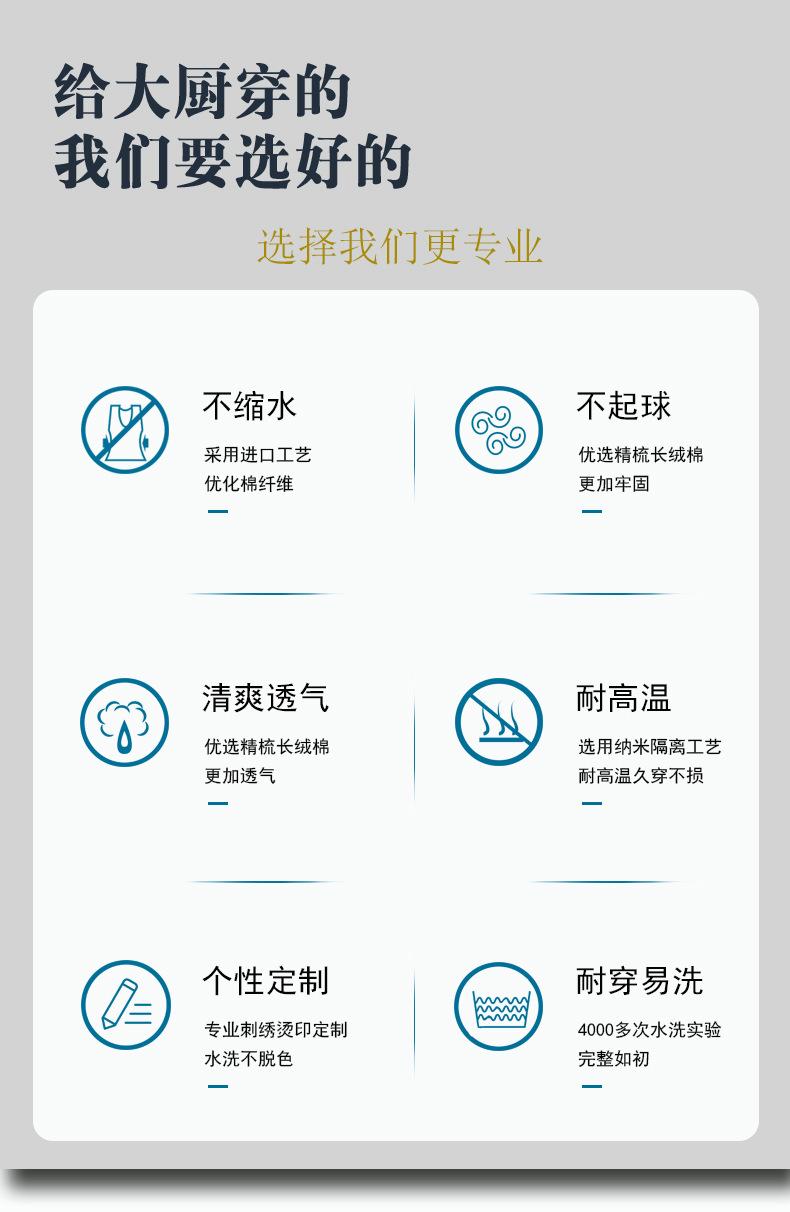 给大厨穿的
我们要选好的

选择我们更专业

不缩水

采用进口工艺
优化棉纤维

不起球

优选精梳长绒棉
更加牢固

清爽透气

优选精梳长绒棉
更加透气

耐高温

选用纳米隔离工艺
耐高温久穿不损

个性定制

专业刺绣烫印定制
水洗不脱色

耐穿易洗

4000多次水洗实验
完整如初