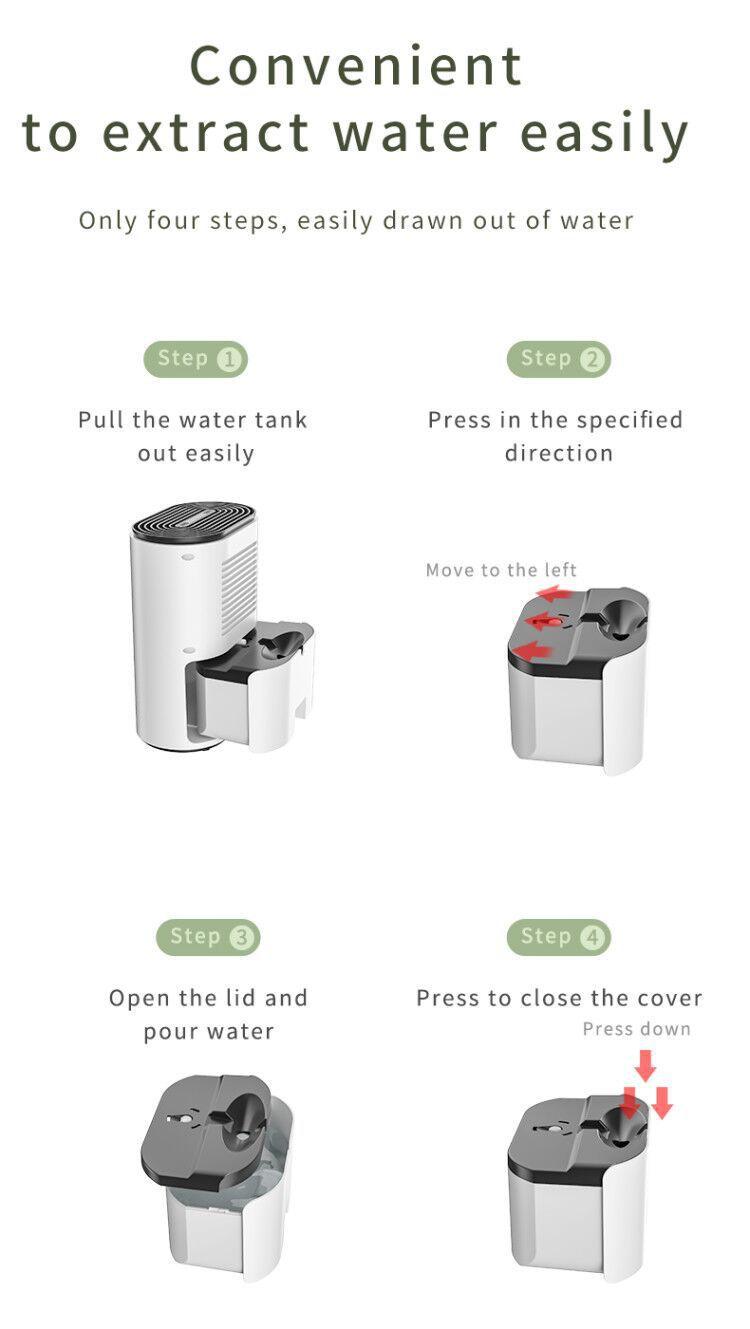 Convenient to extract water easily

Only four steps, easily drawn out of water

Step 1

Pull the water tank out easily

Step 2

Press in the specified direction

Move to the left

Step 3

Open the lid and pour water

Step 4

Press to close the cover

Press down