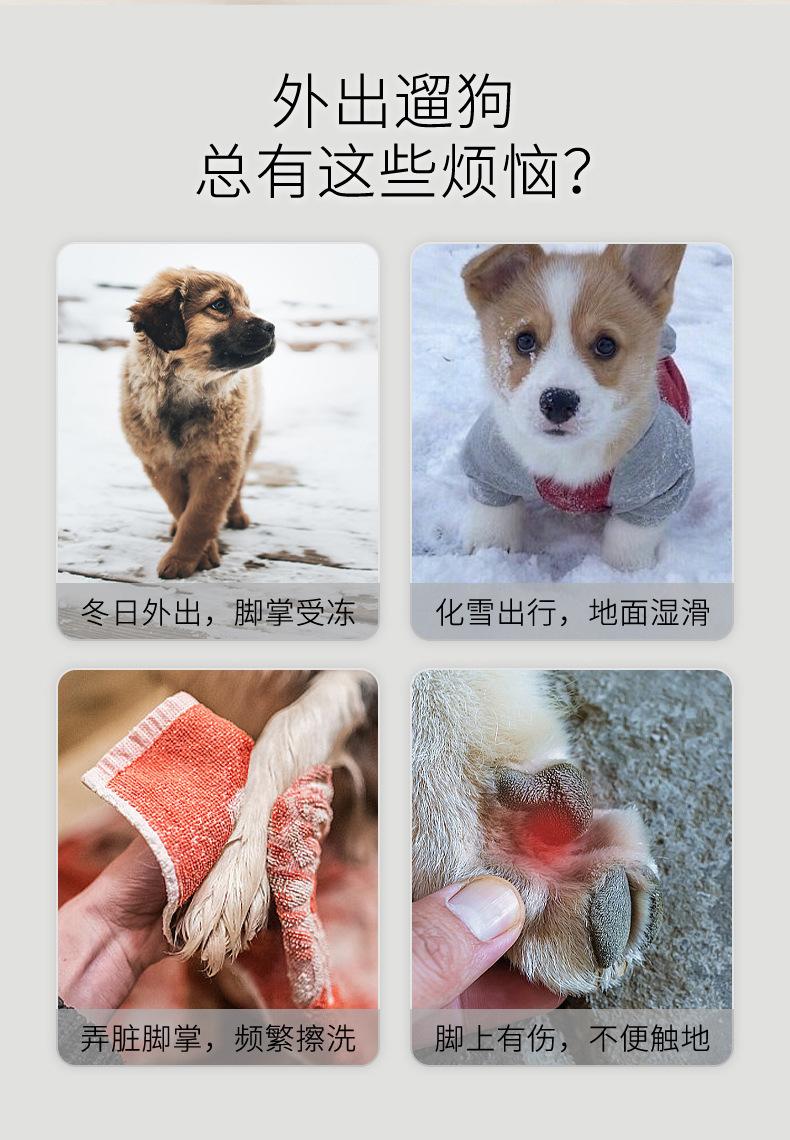 外出遛狗
总有这些烦恼?

冬日外出，脚掌受冻

化雪出行，地面湿滑

弄脏脚掌，频繁擦洗

脚上有伤，不便触地