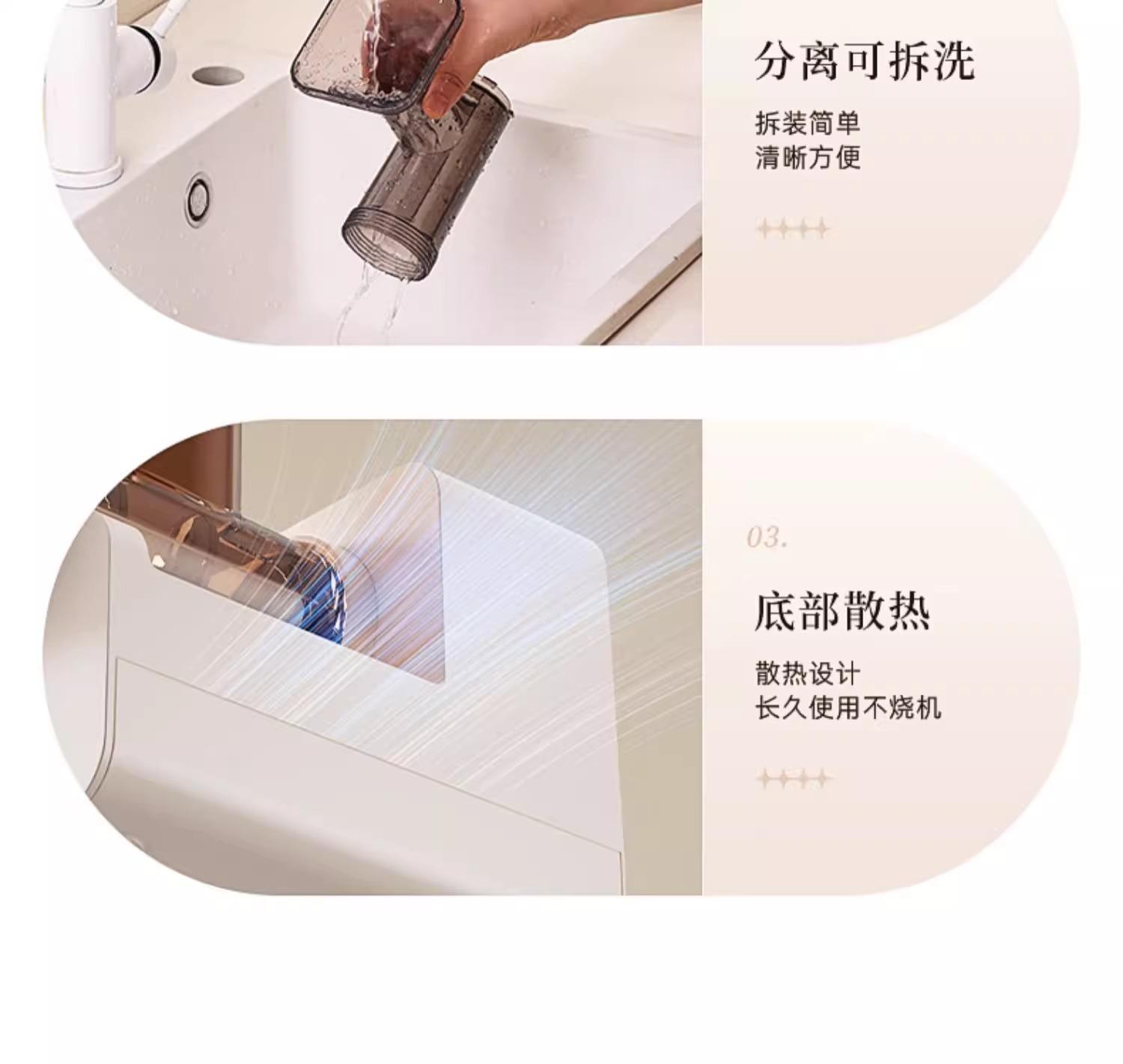 分离可拆洗

拆装简单
清晰方便

03.

底部散热

散热设计
长久使用不烧机