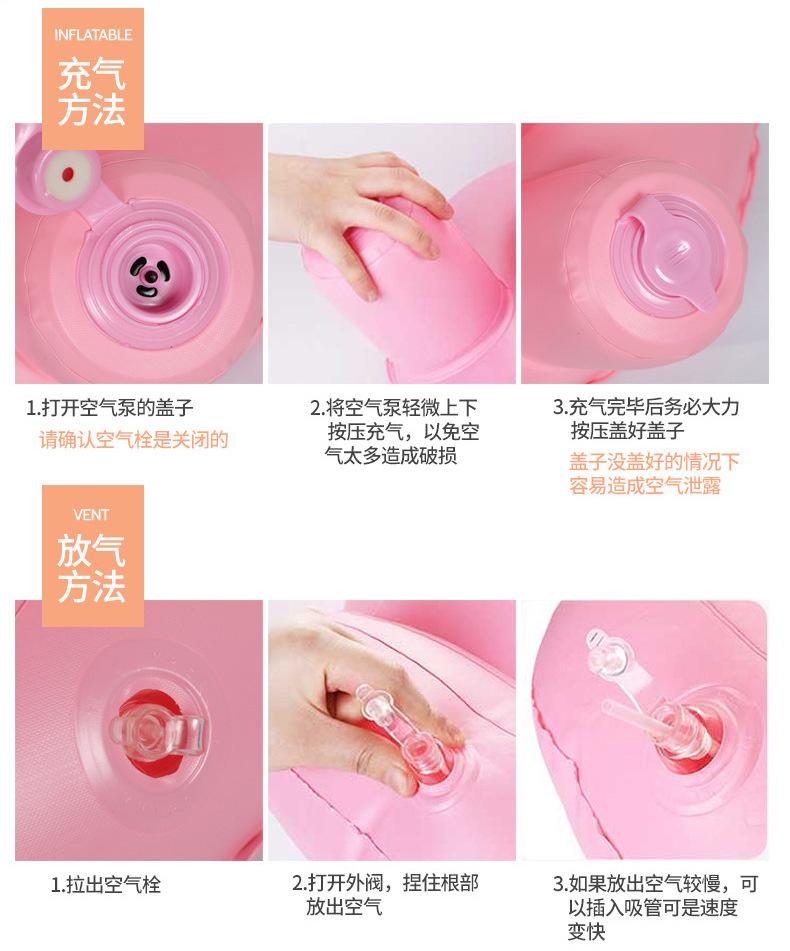 INFLATABLE
充气方法

1.打开空气泵的盖子
请确认空气栓是关闭的

2.将空气泵轻微上下按压充气，以免空气太多造成破损

3.充气完毕后务必大力按压盖好盖子
盖子没盖好的情况下容易造成空气泄露

VENT
放气方法

1.拉出空气栓

2.打开外阀，捏住根部放出空气

3.如果放出空气较慢，可以插入吸管可是速度变快