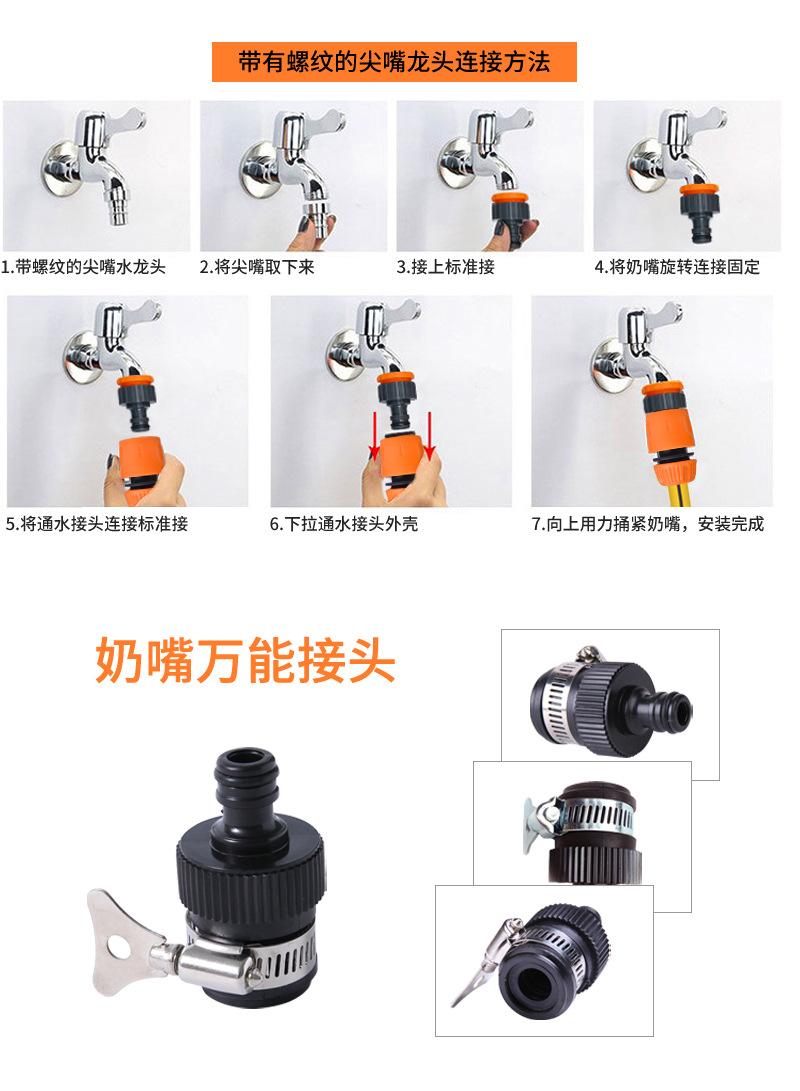 带有螺纹的尖嘴龙头连接方法

1.带螺纹的尖嘴水龙头

2.将尖嘴取下来

3.接上标准接

4.将奶嘴旋转连接固定

5.将通水接头连接标准接

6.下拉通水接头外壳

7.向上用力捅紧奶嘴，安装完成

奶嘴万能接头