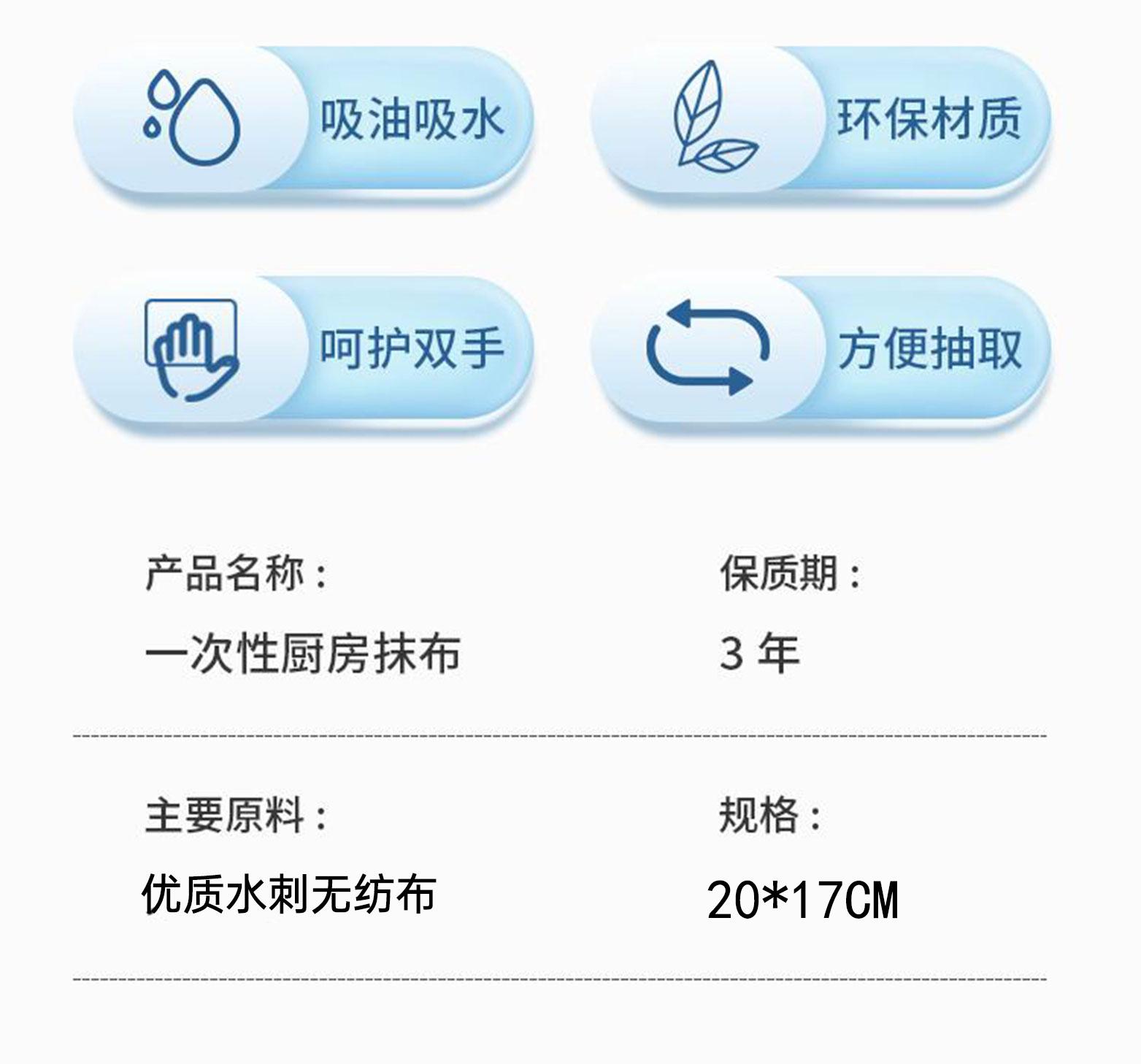 吸油吸水

环保材质

呵护双手

方便抽取

产品名称：
一次性厨房抹布

保质期：
3年

主要原料：
优质水刺无纺布

规格：
20*17CM