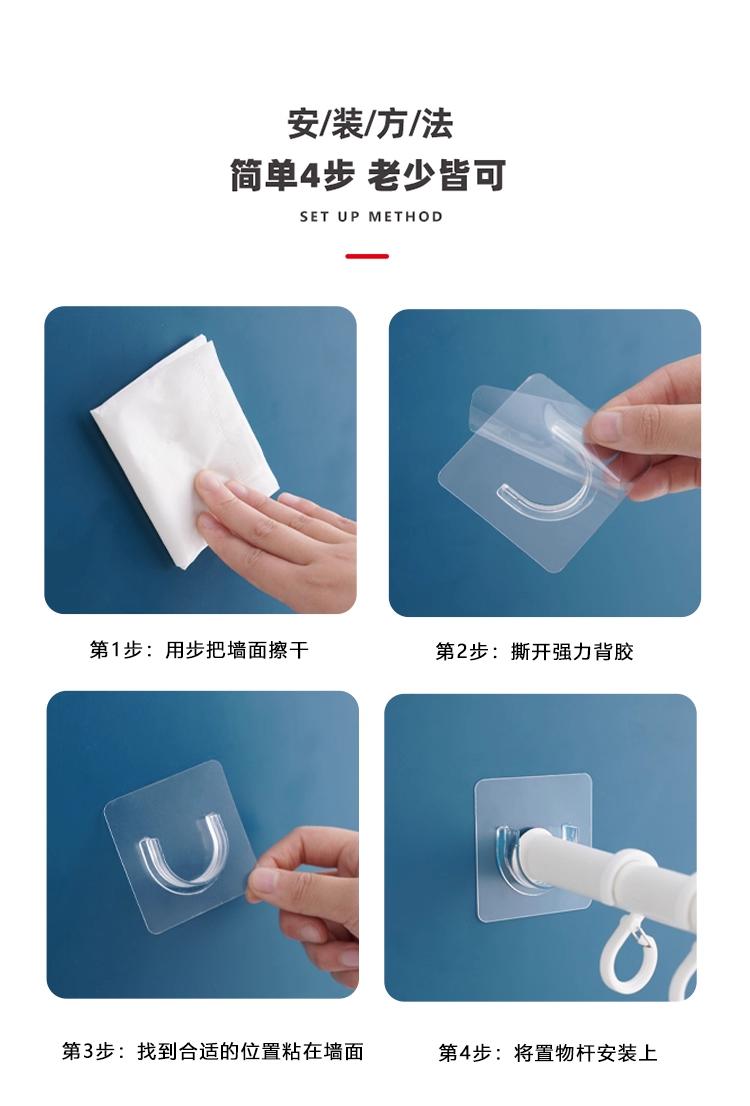 安/装/方/法

简单4步 老少皆可

SET UP METHOD

第1步：用步把墙面擦干

第2步：撕开强力背胶

第3步：找到合适的位置粘在墙面

第4步：将置物杆安装上