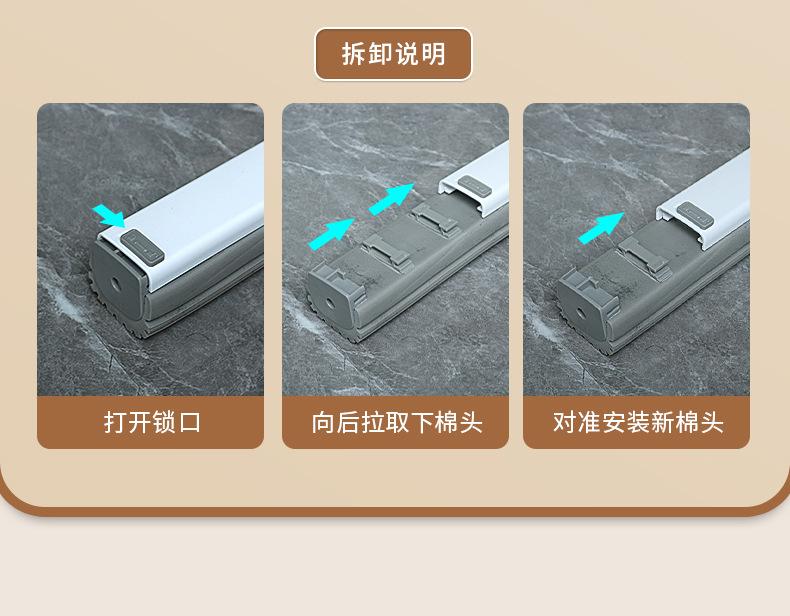 拆卸说明

打开锁口

向后拉取下棉头

对准安装新棉头