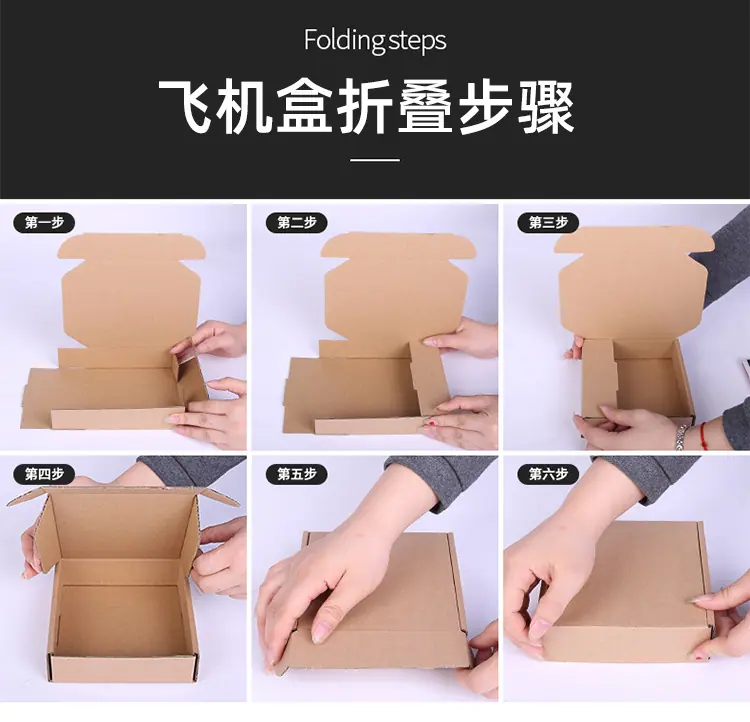 Folding steps

飞机盒折叠步骤

第一步

第二步

第三步

第四步

第五步

第六步