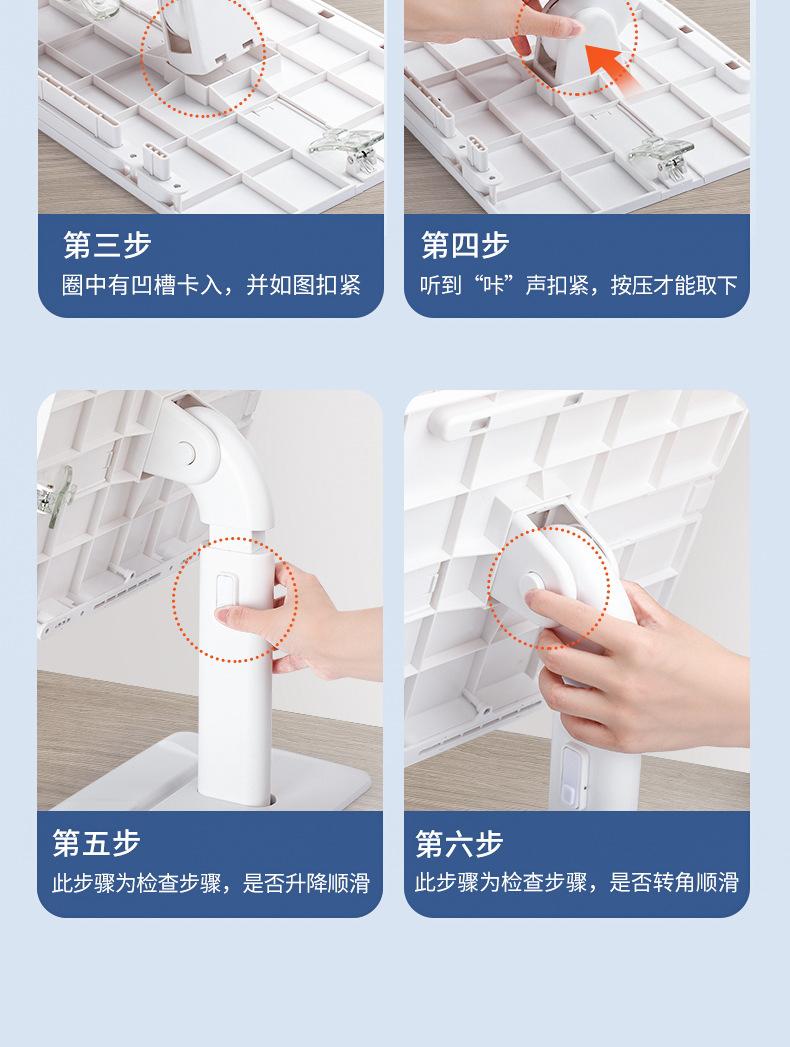 第三步
圈中有凹槽卡入，并如图扣紧

第四步
听到“咔”声扣紧，按压才能取下

第五步
此步骤为检查步骤，是否升降顺滑

第六步
此步骤为检查步骤，是否转角顺滑