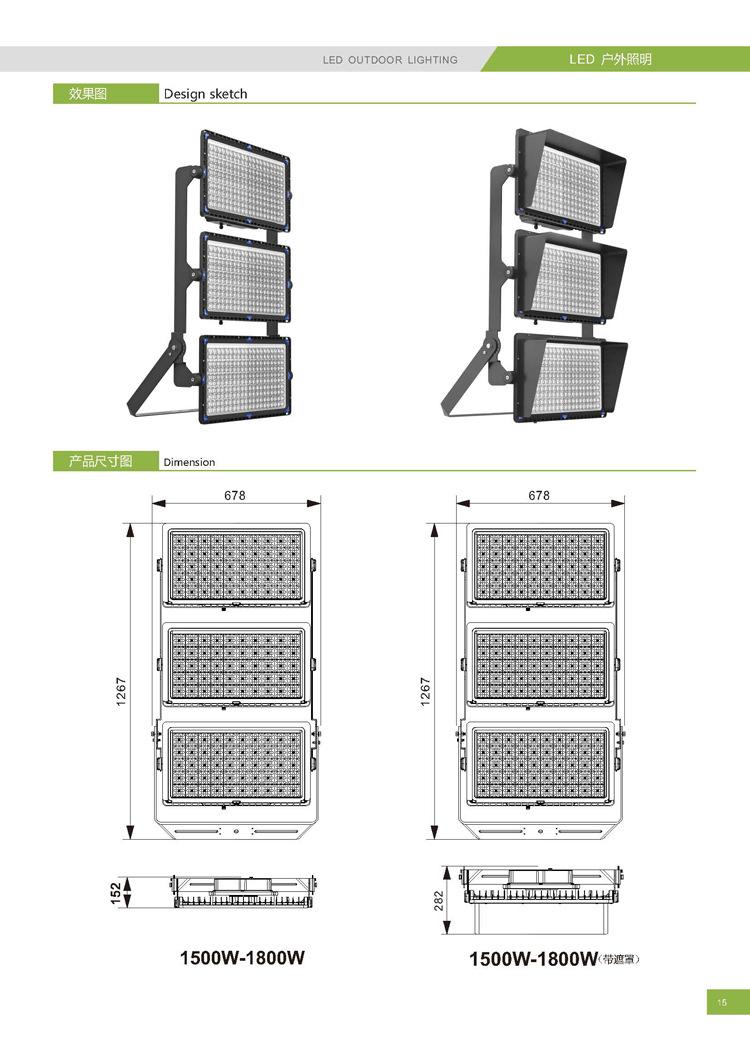 LED OUTDOOR LIGHTING

LED 户外照明

效果图 Design sketch

产品尺寸图 Dimension

678

1267

152

1500W-1800W

678

1267

282

1500W-1800W(带遮罩)

15