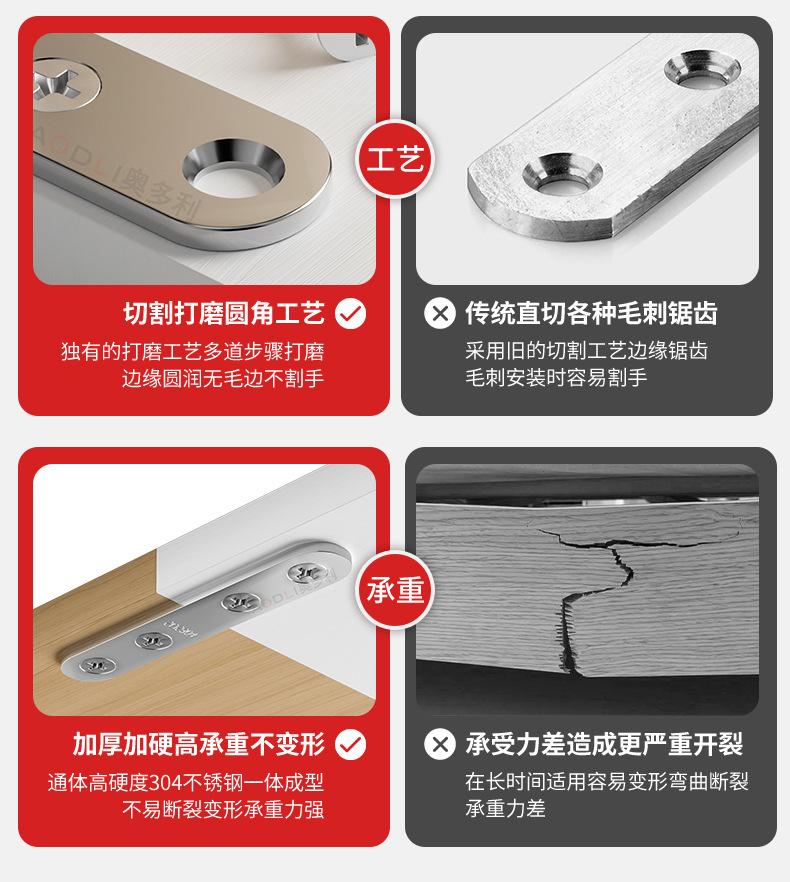 AODLI 奥多利

工艺

切割打磨圆角工艺

独有的打磨工艺多道步骤打磨
边缘圆润无毛边不割手

传统直切各种毛刺锯齿

采用旧的切割工艺边缘锯齿
毛刺安装时容易割手

AODLI

承重

加厚加硬高承重不变形

通体高硬度304不锈钢一体成型
不易断裂变形承重力强

承受力差造成更严重开裂

在长时间适用容易变形弯曲断裂
承重力差