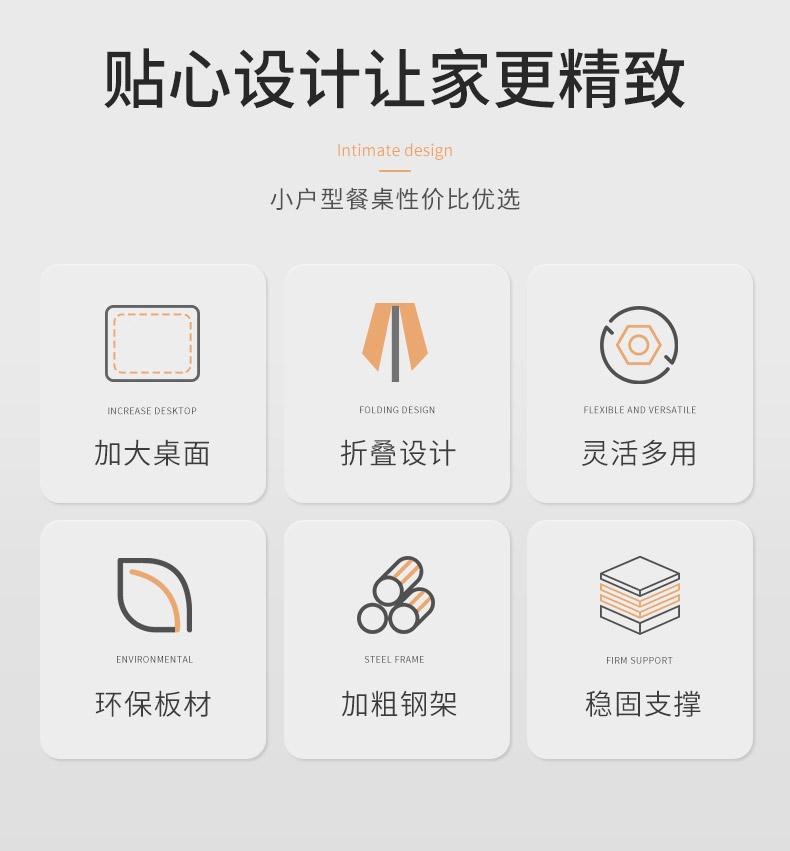 贴心设计让家更精致

Intimate design

小户型餐桌性价比优选

INCREASE DESKTOP

加大桌面

FOLDING DESIGN

折叠设计

FLEXIBLE AND VERSATILE

灵活多用

ENVIRONMENTAL

环保板材

STEEL FRAME

加粗钢架

FIRM SUPPORT

稳固支撑