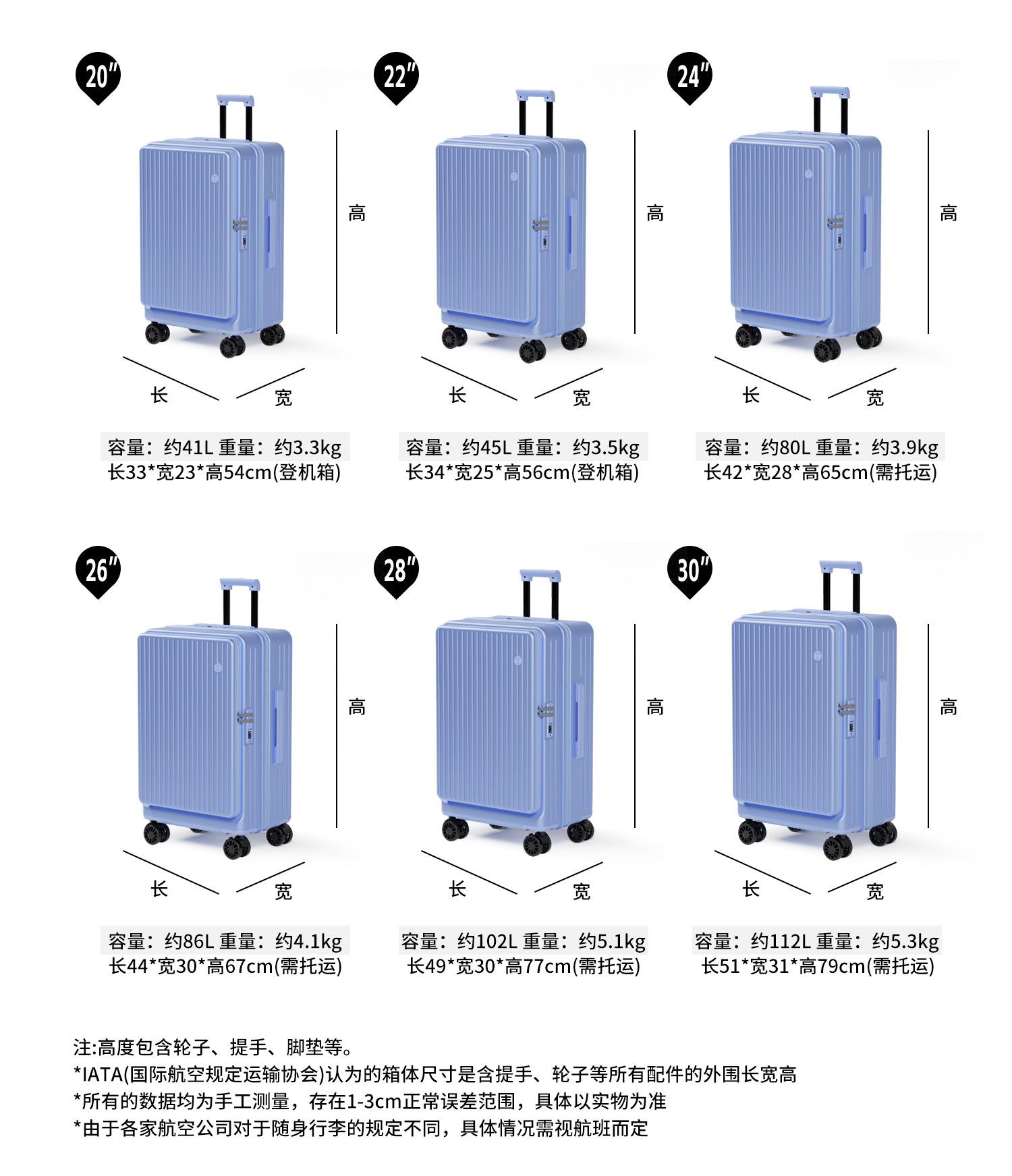 20″

高

长

宽

容量：约41L 重量：约3.3kg
长33*宽23*高54cm(登机箱)

22″

高

长

宽

容量：约45L 重量：约3.5kg
长34*宽25*高56cm(登机箱)

24″

高

长

宽

容量：约80L 重量：约3.9kg
长42*宽28*高65cm(需托运)

26″

高

长

宽

容量：约86L 重量：约4.1kg
长44*宽30*高67cm(需托运)

28″

高

长

宽

容量：约102L 重量：约5.1kg
长49*宽30*高77cm(需托运)

30″

高

长

宽

容量：约112L 重量：约5.3kg
长51*宽31*高79cm(需托运)

注:高度包含轮子、提手、脚垫等。
*IATA(国际航空规定运输协会)认为的箱体尺寸是含提手、轮子等所有配件的外围长宽高
*所有的数据均为手工测量，存在1-3cm正常误差范围，具体以实物为准
*由于各家航空公司对于随身行李的规定不同，具体情况需视航班而定