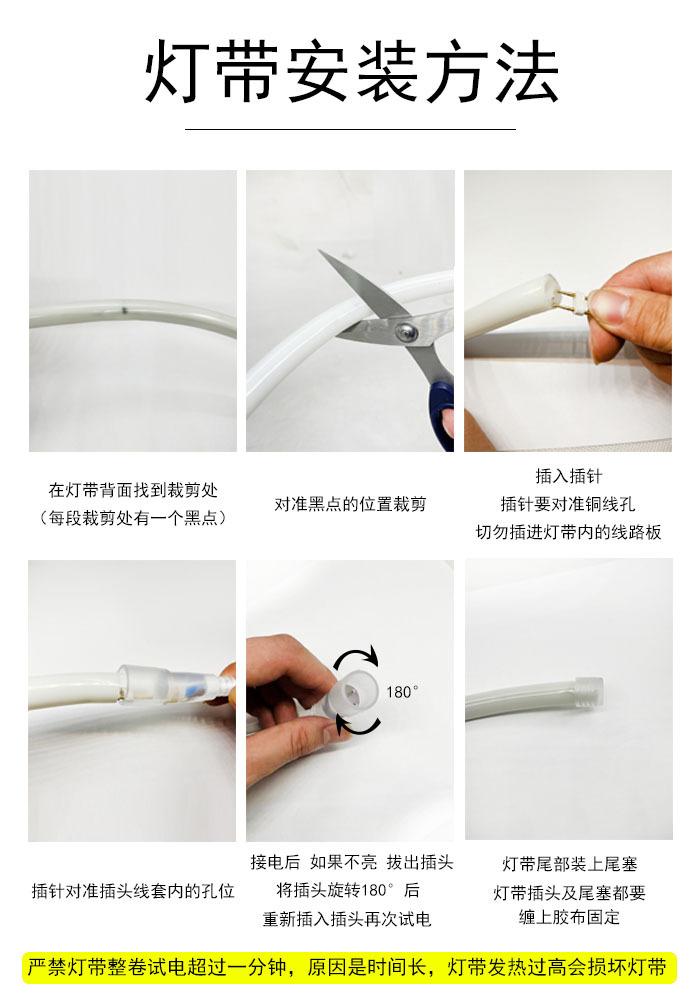 灯带安装方法

在灯带背面找到裁剪处
（每段裁剪处有一个黑点）

对准黑点的位置裁剪

插入插针
插针要对准铜线孔
切勿插进灯带内的线路板

180°

插针对准插头线套内的孔位

接电后 如果不亮 拔出插头
将插头旋转180°后
重新插入插头再次试电

灯带尾部装上尾塞
灯带插头及尾塞都要
缠上胶布固定

严禁灯带整卷试电超过一分钟，原因是时间长，灯带发热过高会损坏灯带