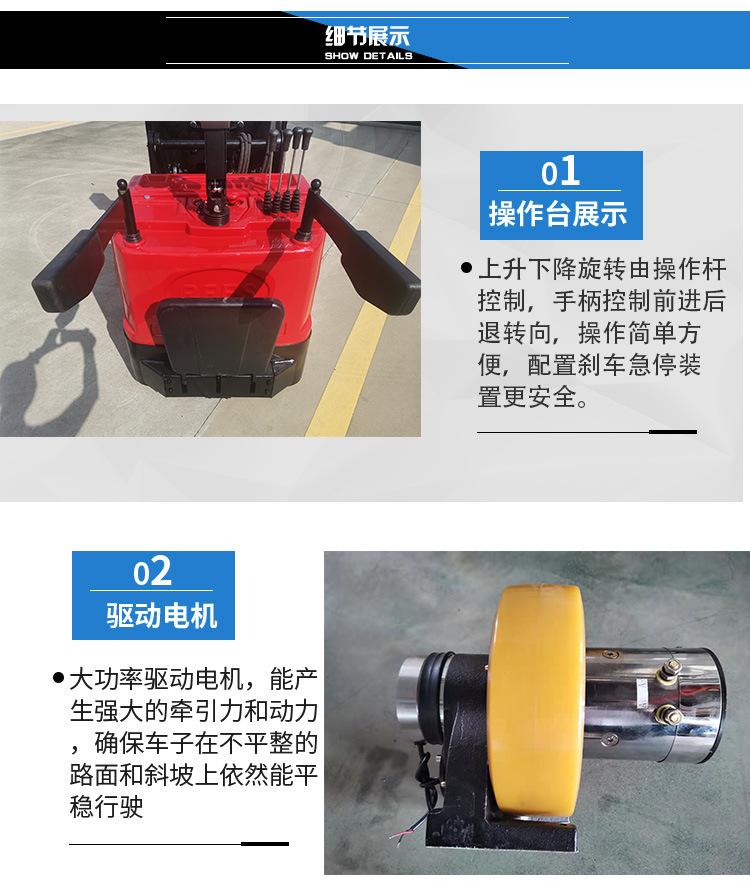 细节展示
SHOW DETAILS

01
操作台展示

● 上升下降旋转由操作杆控制，手柄控制前进后退转向，操作简单方便，配置刹车急停装置更安全。

02
驱动电机

● 大功率驱动电机，能产生强大的牵引力和动力，确保车子在不平整的路面和斜坡上依然能平稳行驶