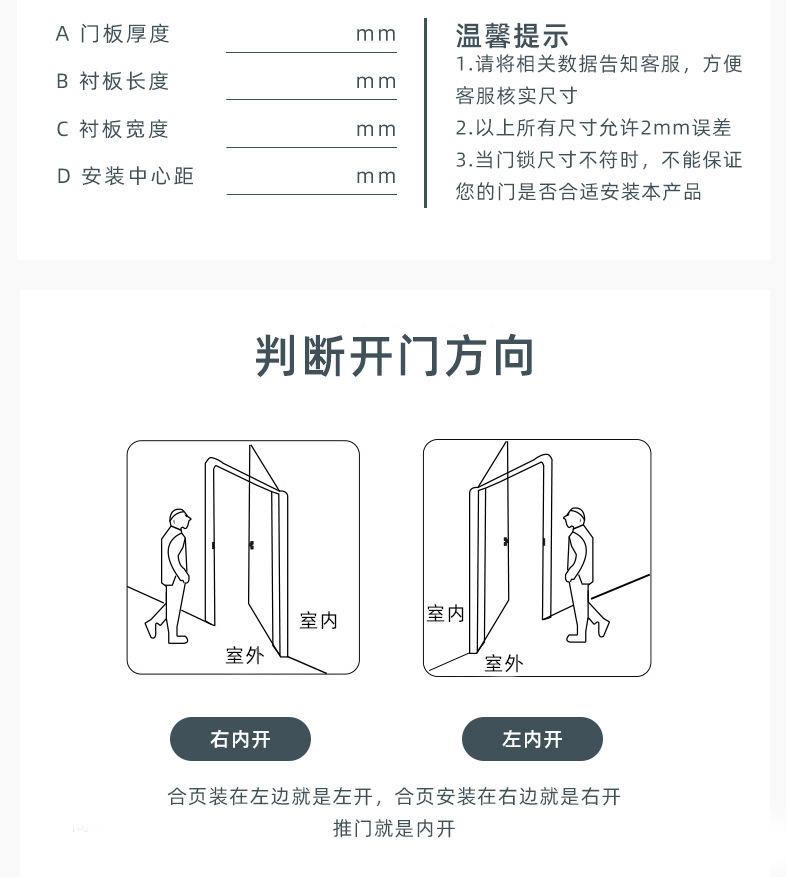 A 门板厚度 mm
B 衬板长度 mm
C 衬板宽度 mm
D 安装中心距 mm

温馨提示
1.请将相关数据告知客服，方便客服核实尺寸
2.以上所有尺寸允许2mm误差
3.当门锁尺寸不符时，不能保证您的门是否合适安装本产品

判断开门方向

室内
室外

室内
室外

右内开

左内开

合页装在左边就是左开，合页安装在右边就是右开
推门就是内开