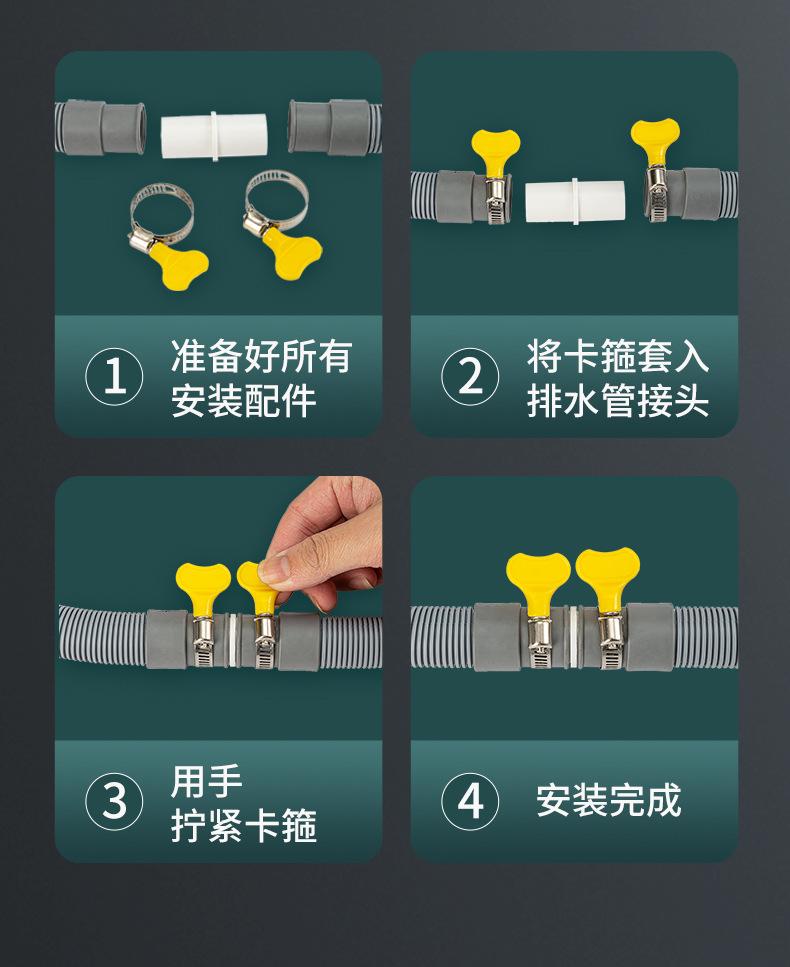 1 准备好所有安装配件

2 将卡箍套入排水管接头

3 用手拧紧卡箍

4 安装完成