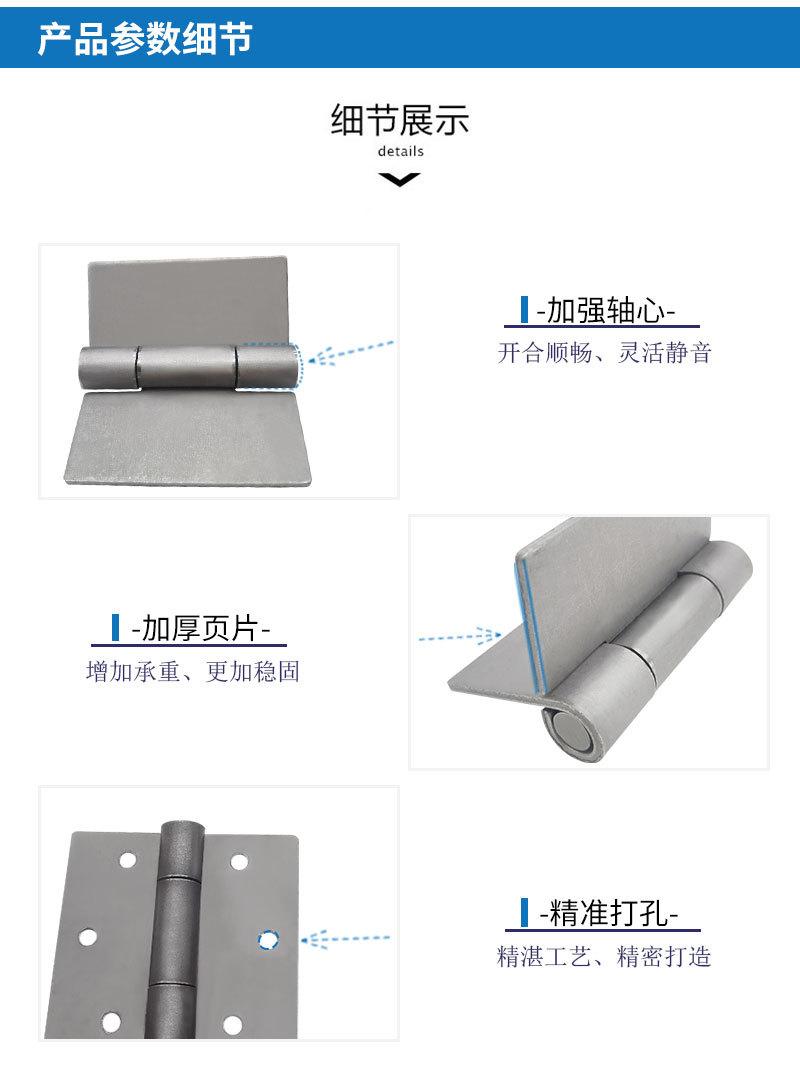 产品参数细节

细节展示
details

-加强轴心-
开合顺畅、灵活静音

-加厚页片-
增加承重、更加稳固

-精准打孔-
精湛工艺、精密打造