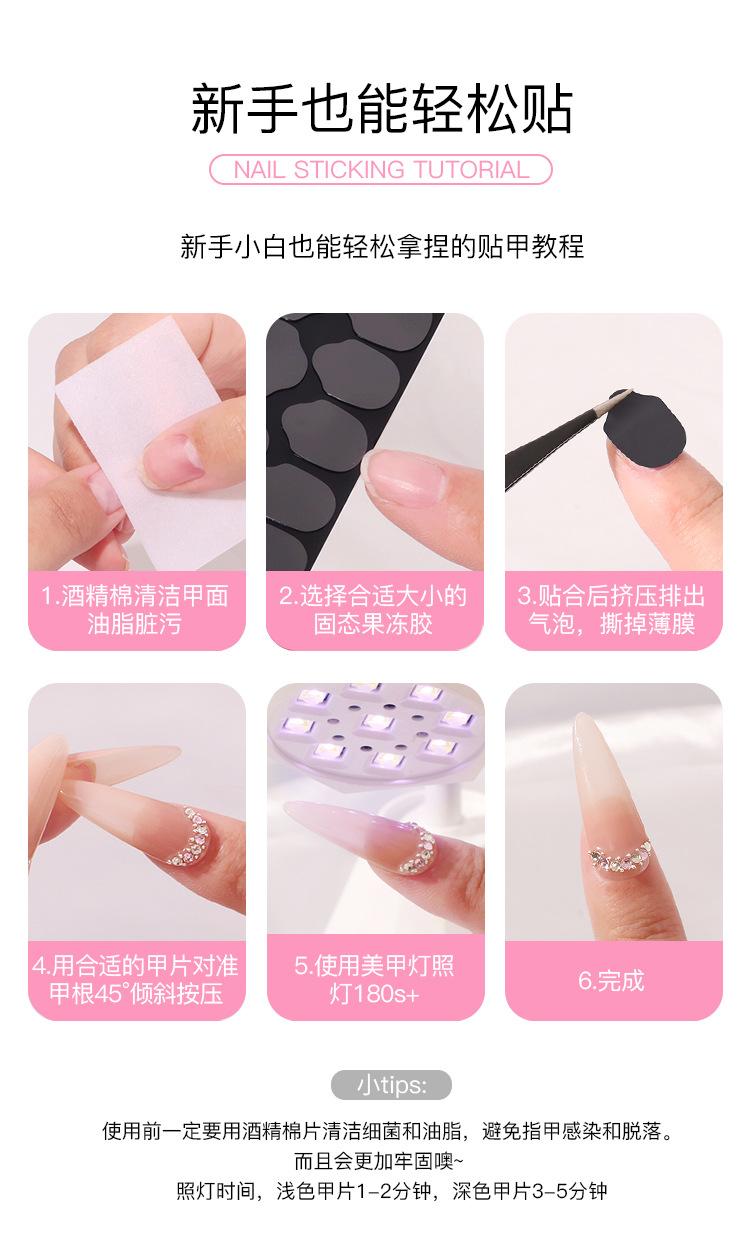 新手也能轻松贴

NAIL STICKING TUTORIAL

新手小白也能轻松拿捏的贴甲教程

1.酒精棉清洁甲面油脂脏污

2.选择合适大小的固态果冻胶

3.贴合后挤压排出气泡，撕掉薄膜

4.用合适的甲片对准甲根45°倾斜按压

5.使用美甲灯照灯180s+

6.完成

小tips:

使用前一定要用酒精棉片清洁细菌和油脂，避免指甲感染和脱落。
而且会更加牢固噢~
照灯时间，浅色甲片1-2分钟，深色甲片3-5分钟