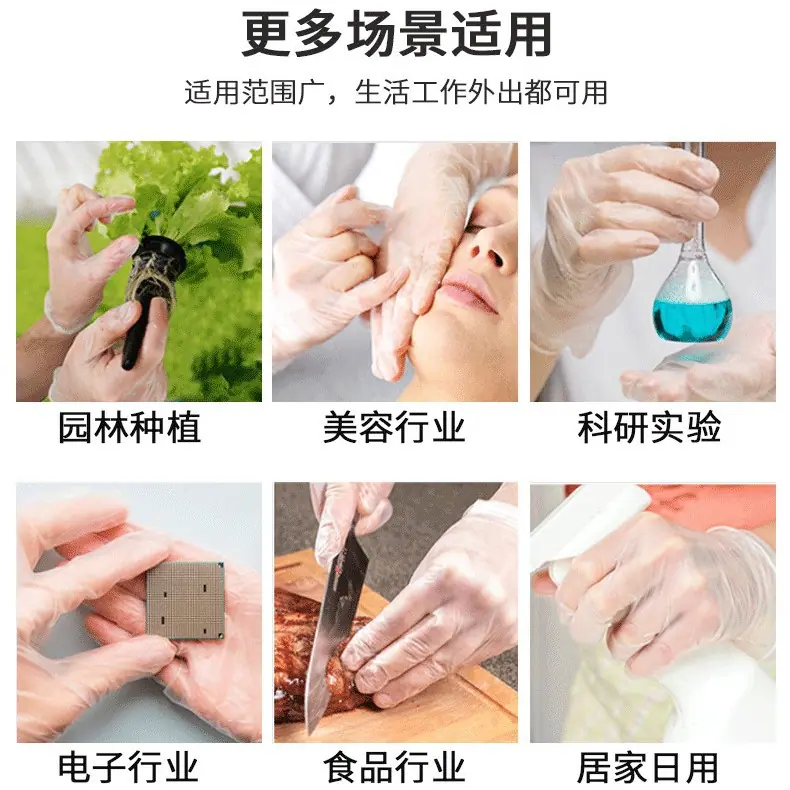 更多场景适用

适用范围广，生活工作外出都可用

园林种植

美容行业

科研实验

电子行业

食品行业

居家日用