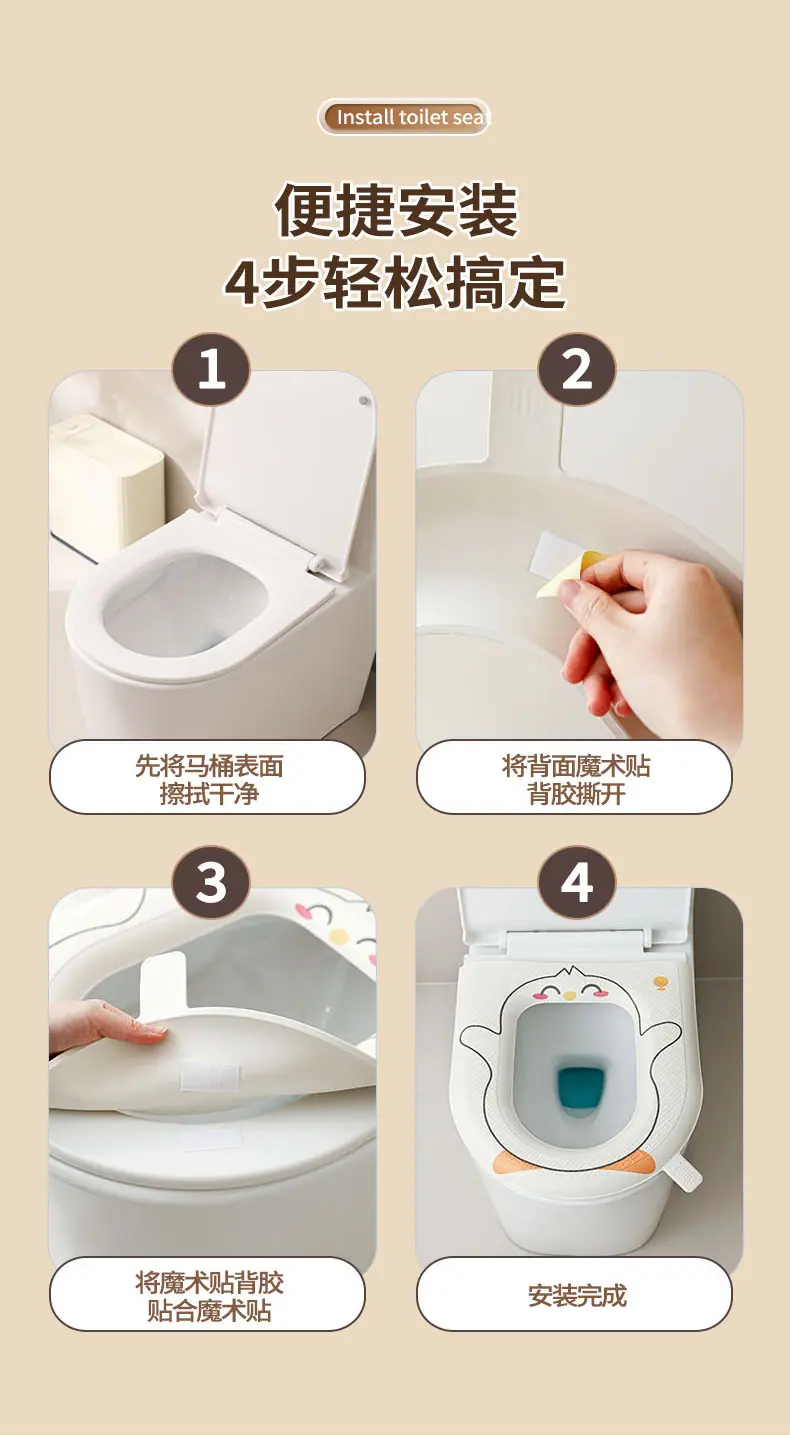 Install toilet seat

便捷安装
4步轻松搞定

1

先将马桶表面
擦拭干净

2

将背面魔术贴
背胶撕开

3

将魔术贴背胶
贴合魔术贴

4

安装完成