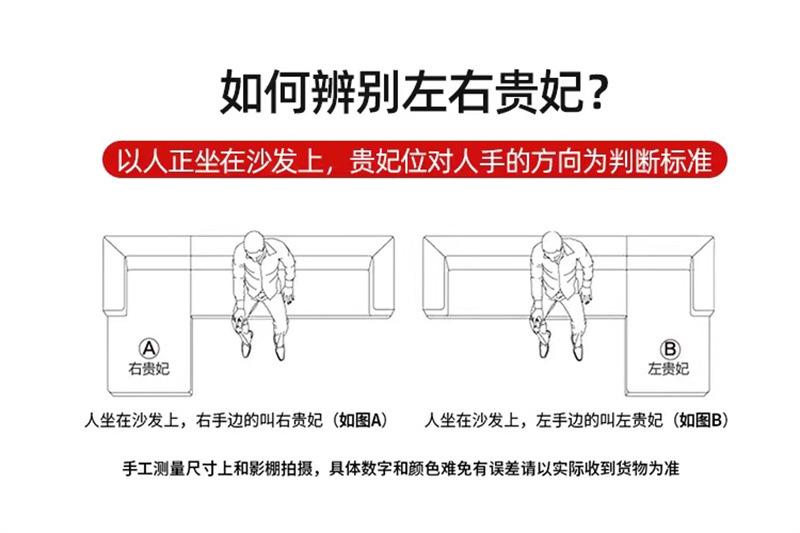 如何辨别左右贵妃？

以人正坐在沙发上，贵妃位对人手的方向为判断标准

Ⓐ
右贵妃

Ⓑ
左贵妃

人坐在沙发上，右手边的叫右贵妃（如图A）

人坐在沙发上，左手边的叫左贵妃（如图B）

手工测量尺寸上和影棚拍摄，具体数字和颜色难免有误差请以实际收到货物为准