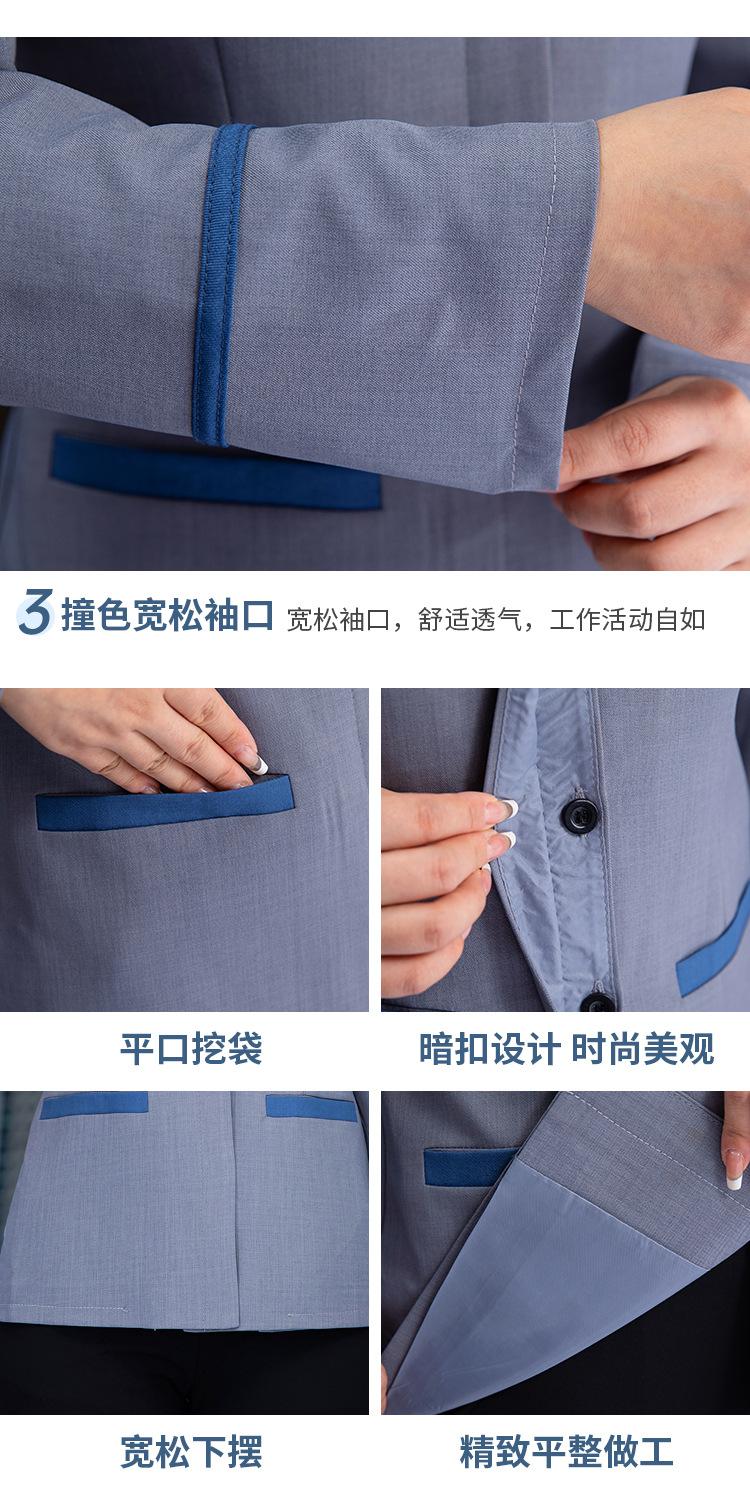 3 撞色宽松袖口 宽松袖口，舒适透气，工作活动自如

平口挖袋

暗扣设计 时尚美观

宽松下摆

精致平整做工