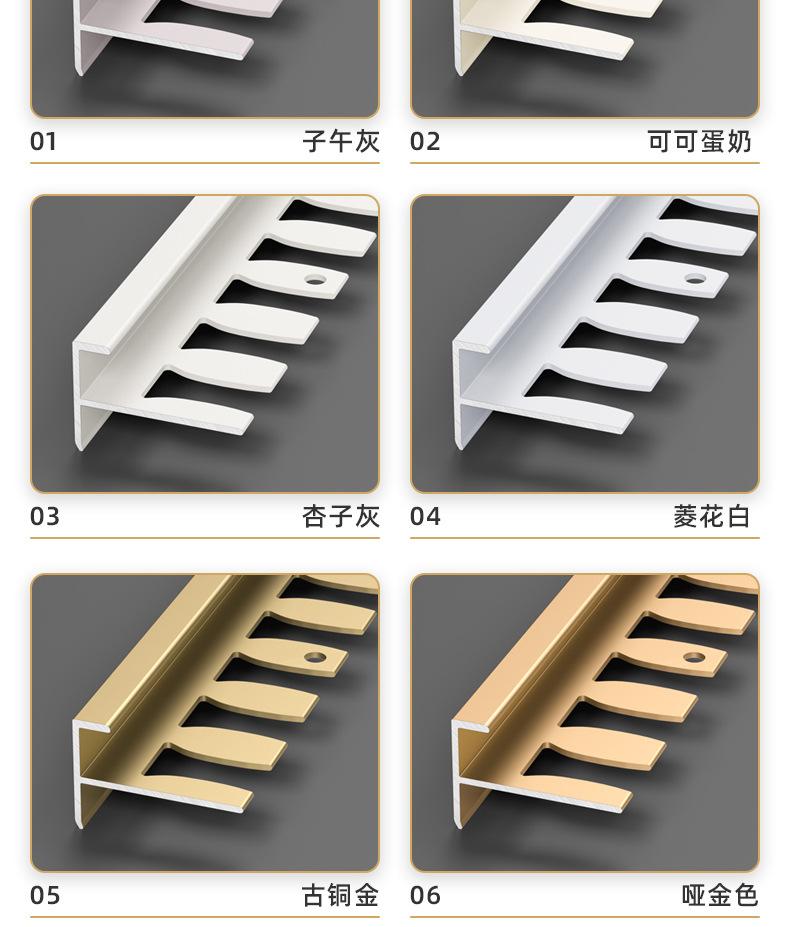 01 子午灰

02 可可蛋奶

03 杏子灰

04 菱花白

05 古铜金

06 哑金色