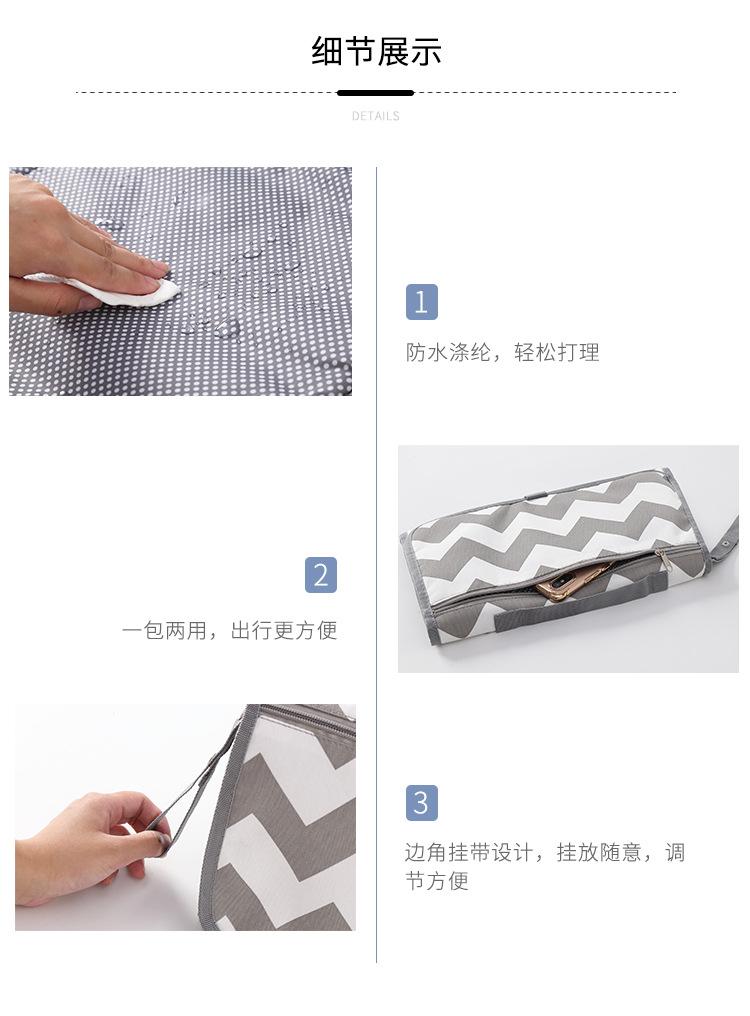 细节展示

DETAILS

1

防水涤纶，轻松打理

2

一包两用，出行更方便

3

边角挂带设计，挂放随意，调节方便