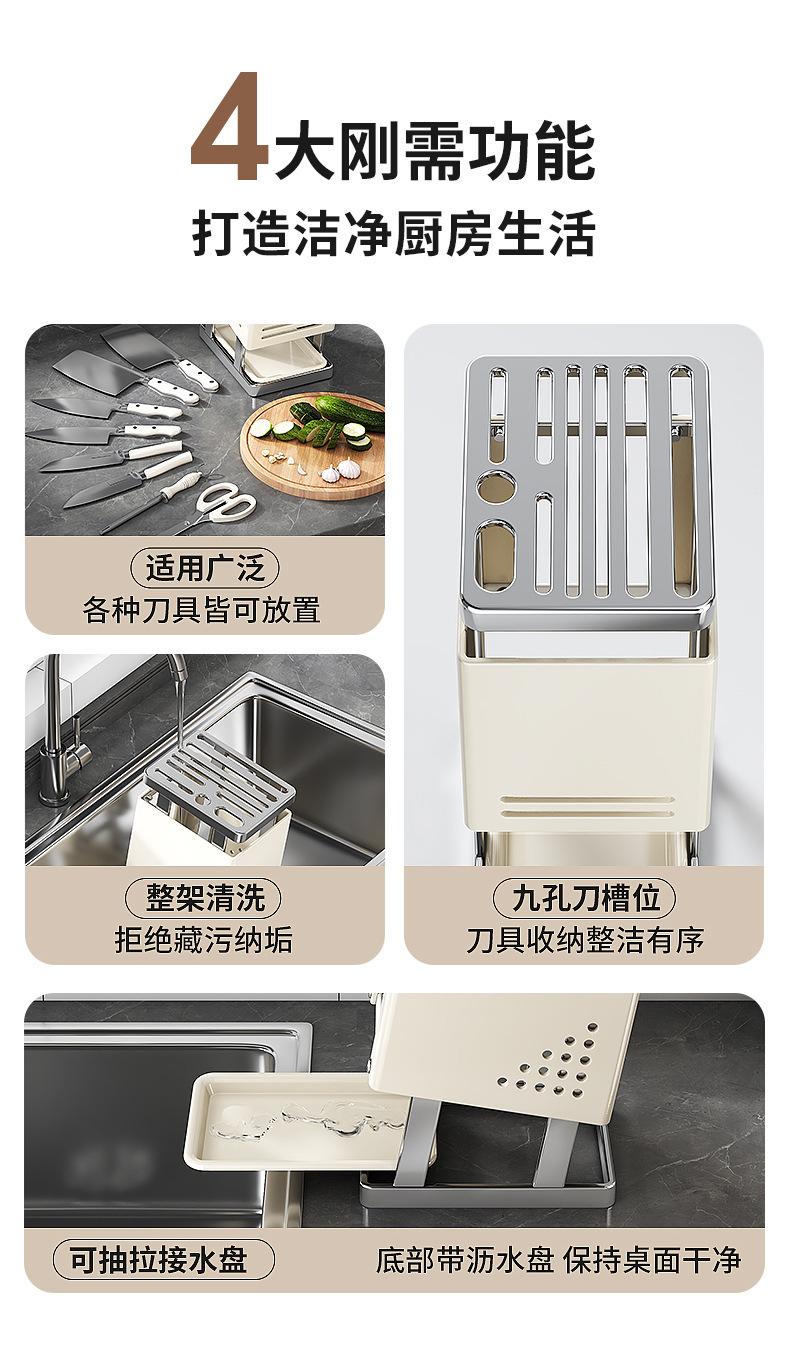 4大刚需功能
打造洁净厨房生活

适用广泛
各种刀具皆可放置

整架清洗
拒绝藏污纳垢

九孔刀槽位
刀具收纳整洁有序

可抽拉接水盘
底部带沥水盘 保持桌面干净