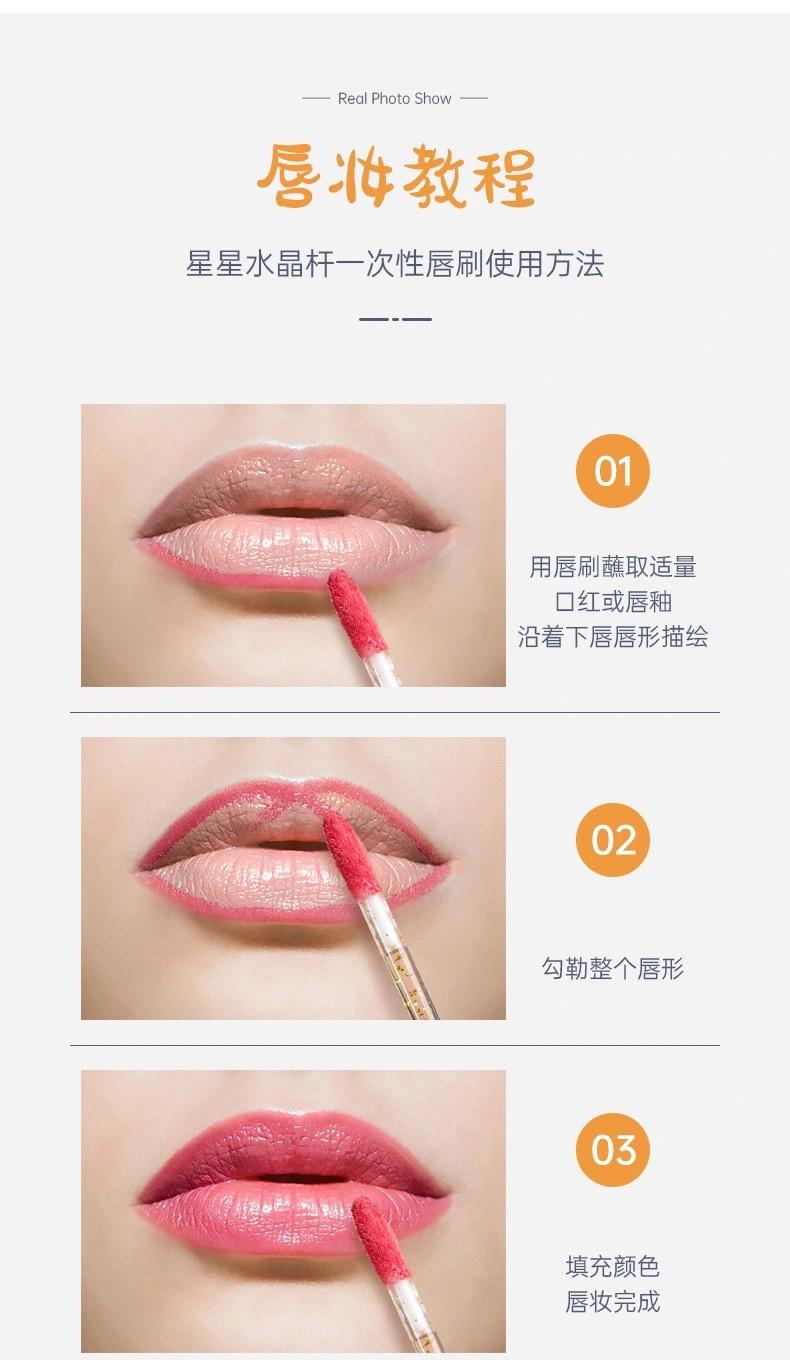 Real Photo Show

唇妆教程

星星水晶杆一次性唇刷使用方法

01

用唇刷蘸取适量
口红或唇釉
沿着下唇唇形描绘

02

勾勒整个唇形

03

填充颜色
唇妆完成