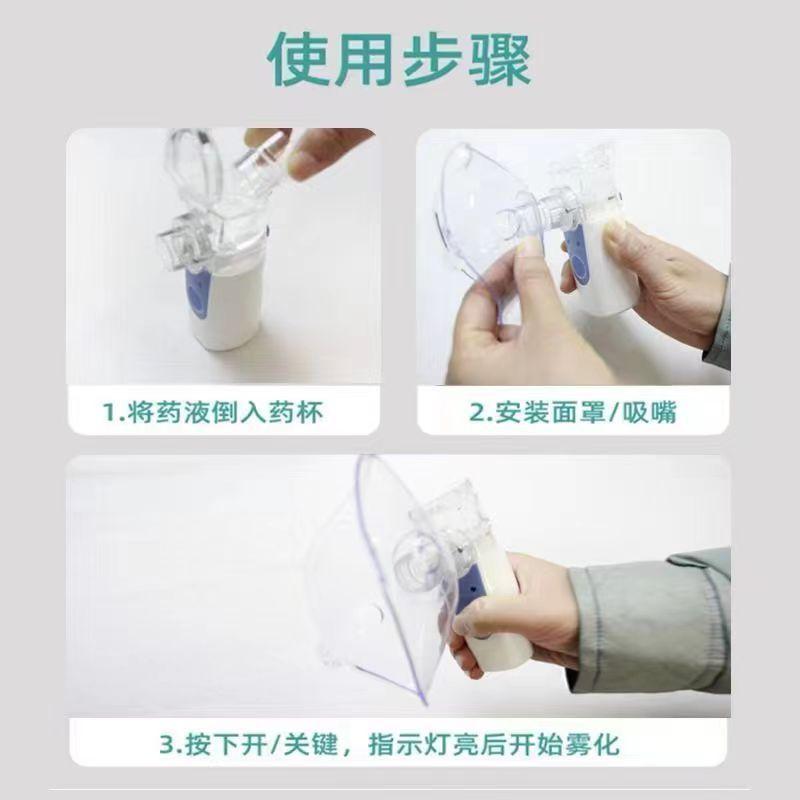 使用步骤

1.将药液倒入药杯

2.安装面罩/吸嘴

3.按下开/关键，指示灯亮后开始雾化