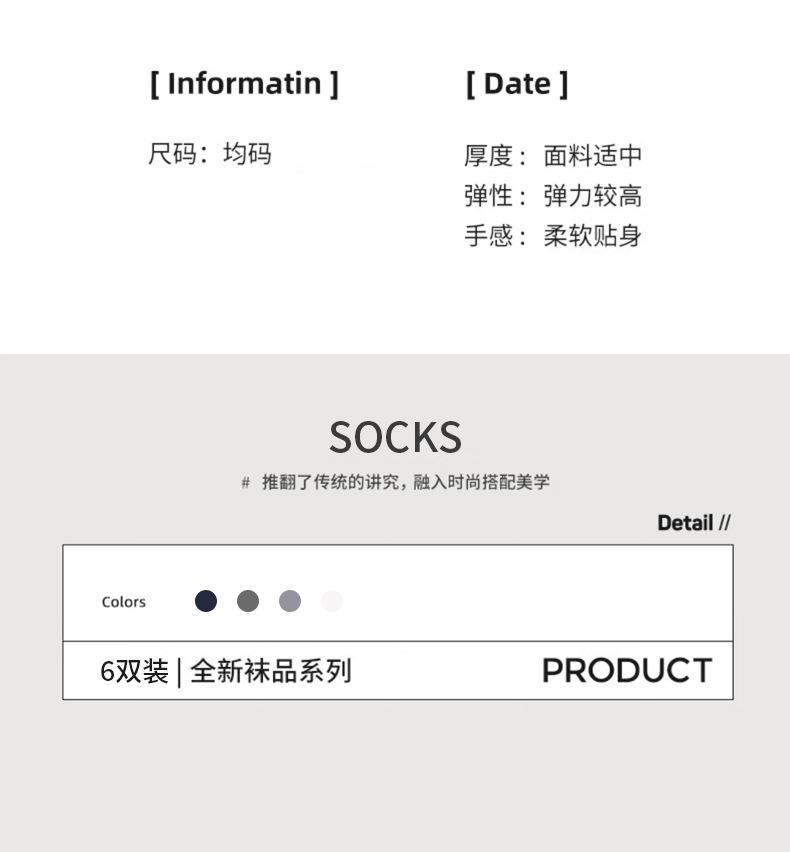 [ Informatin ]

尺码：均码

[ Date ]

厚度：面料适中
弹性：弹力较高
手感：柔软贴身

SOCKS

# 推翻了传统的讲究，融入时尚搭配美学

Detail //

Colors

6双装 | 全新袜品系列

PRODUCT