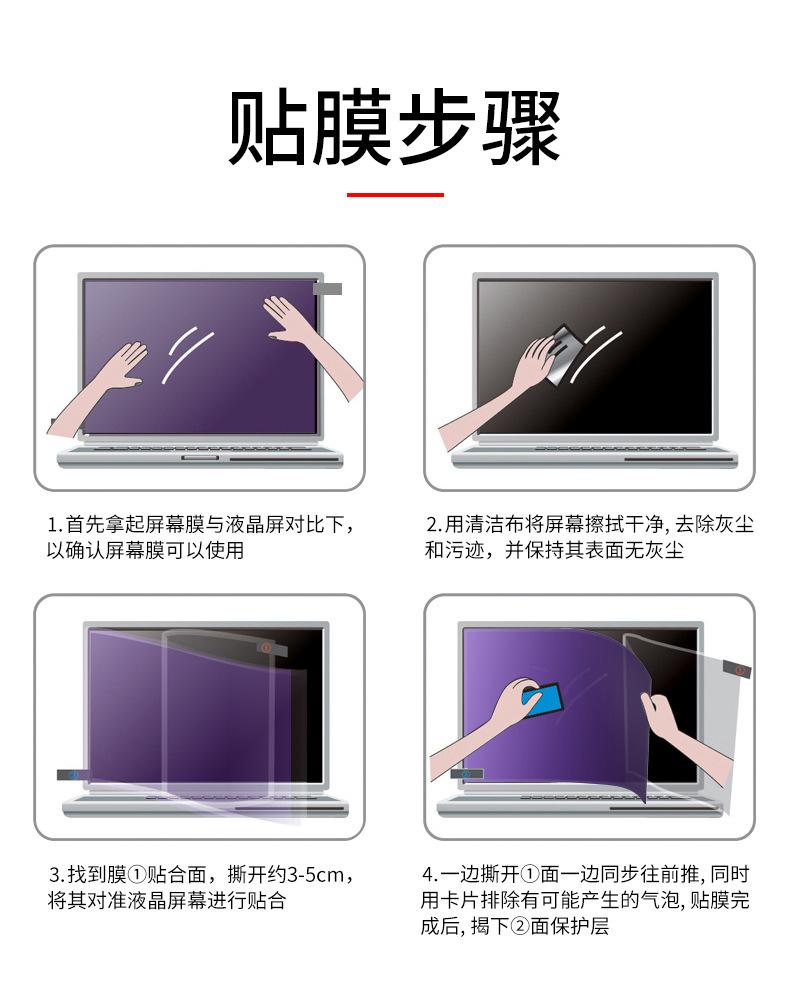 贴膜步骤

1.首先拿起屏幕膜与液晶屏对比下，以确认屏幕膜可以使用

2.用清洁布将屏幕擦拭干净，去除灰尘和污迹，并保持其表面无灰尘

3.找到膜①贴合面，撕开约3-5cm，将其对准液晶屏幕进行贴合

4.一边撕开①面一边同步往前推，同时用卡片排除有可能产生的气泡，贴膜完成后，揭下②面保护层