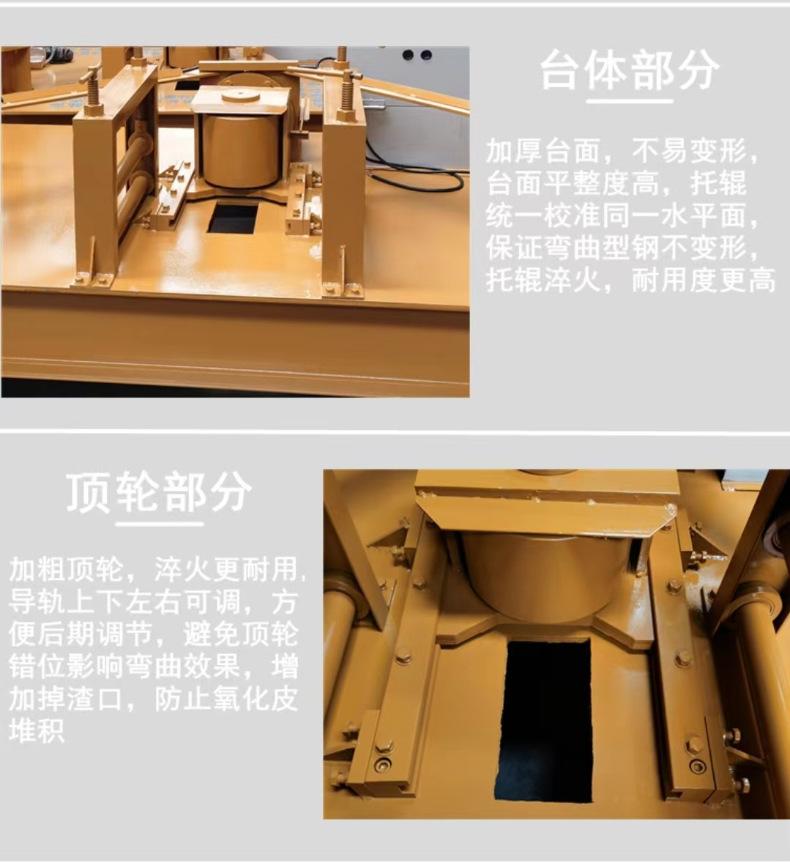 台体部分

加厚台面，不易变形，台面平整度高，托辊统一校准同一水平面，保证弯曲型钢不变形，托辊淬火，耐用度更高

顶轮部分

加粗顶轮，淬火更耐用，导轨上下左右可调，方便后期调节，避免顶轮错位影响弯曲效果，增加掉渣口，防止氧化皮堆积