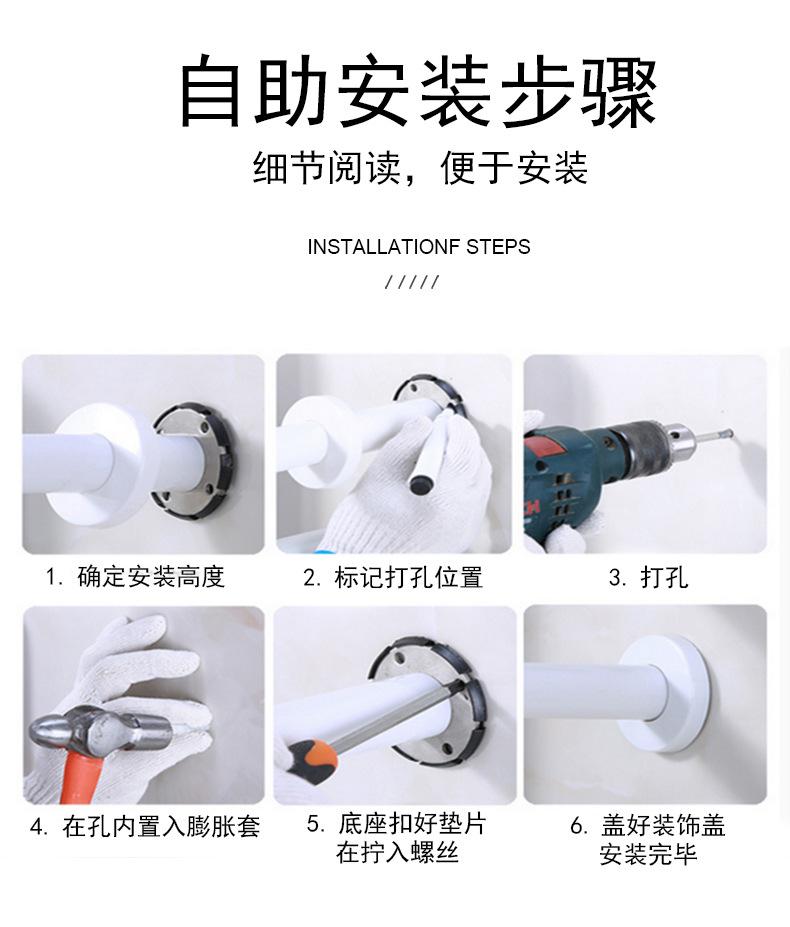 自助安装步骤

细节阅读，便于安装

INSTALLATIONF STEPS

/////

1. 确定安装高度

2. 标记打孔位置

3. 打孔

4. 在孔内置入膨胀套

5. 底座扣好垫片 在拧入螺丝

6. 盖好装饰盖 安装完毕