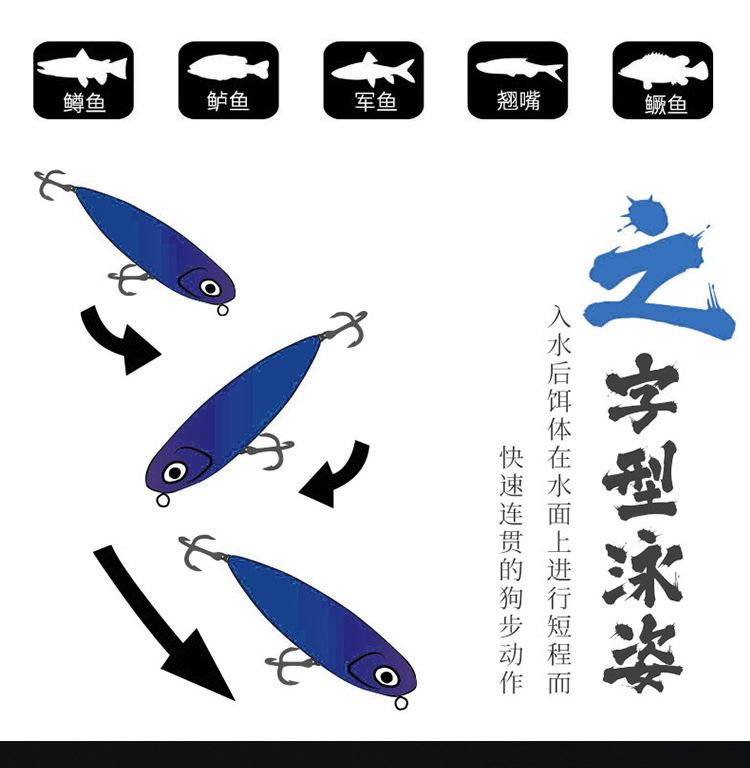 鳟鱼

鲈鱼

军鱼

翘嘴

鳜鱼

之字型泳姿

入水后饵体在水面上进行短程而快速连贯的狗步动作