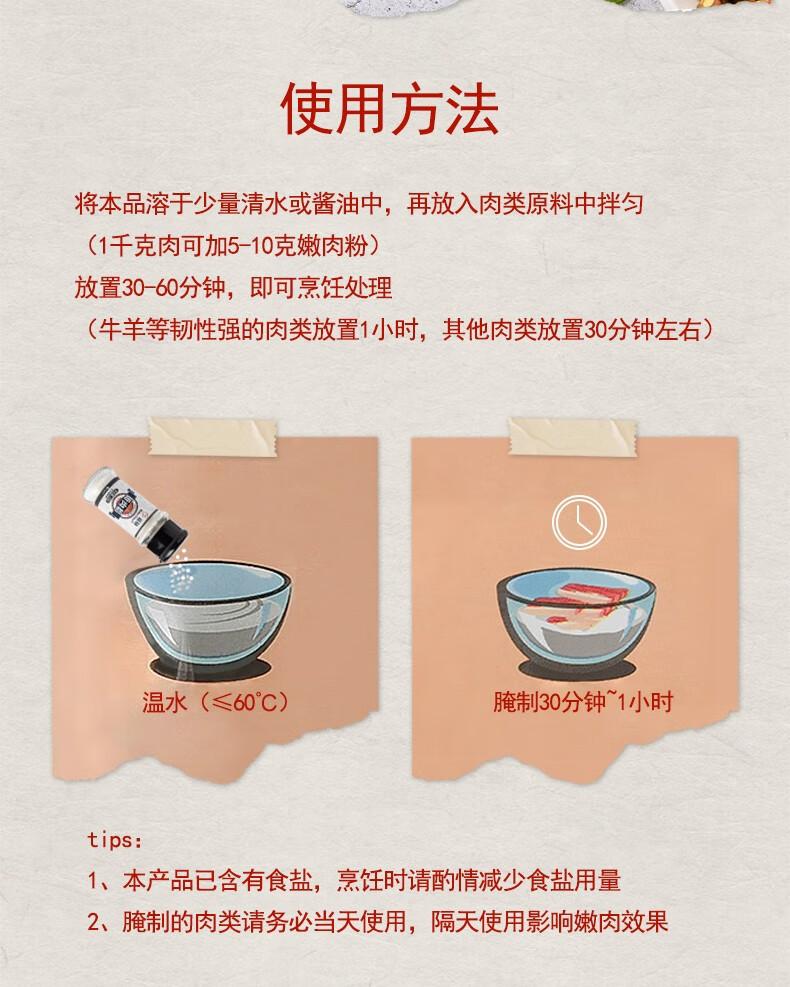 使用方法

将本品溶于少量清水或酱油中，再放入肉类原料中拌匀
（1千克肉可加5-10克嫩肉粉）
放置30-60分钟，即可烹饪处理
（牛羊等韧性强的肉类放置1小时，其他肉类放置30分钟左右）

温水（≤60℃）

腌制30分钟~1小时

tips：
1、本产品已含有食盐，烹饪时请酌情减少食盐用量
2、腌制的肉类请务必当天使用，隔天使用影响嫩肉效果