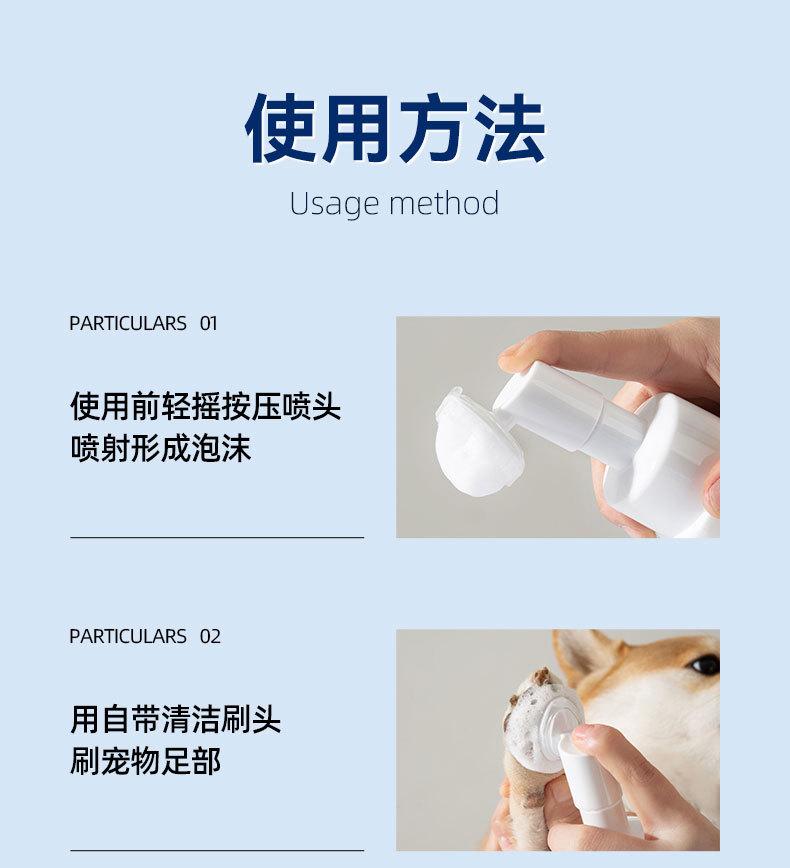 使用方法

Usage method

PARTICULARS 01

使用前轻摇按压喷头
喷射形成泡沫

PARTICULARS 02

用自带清洁刷头
刷宠物足部