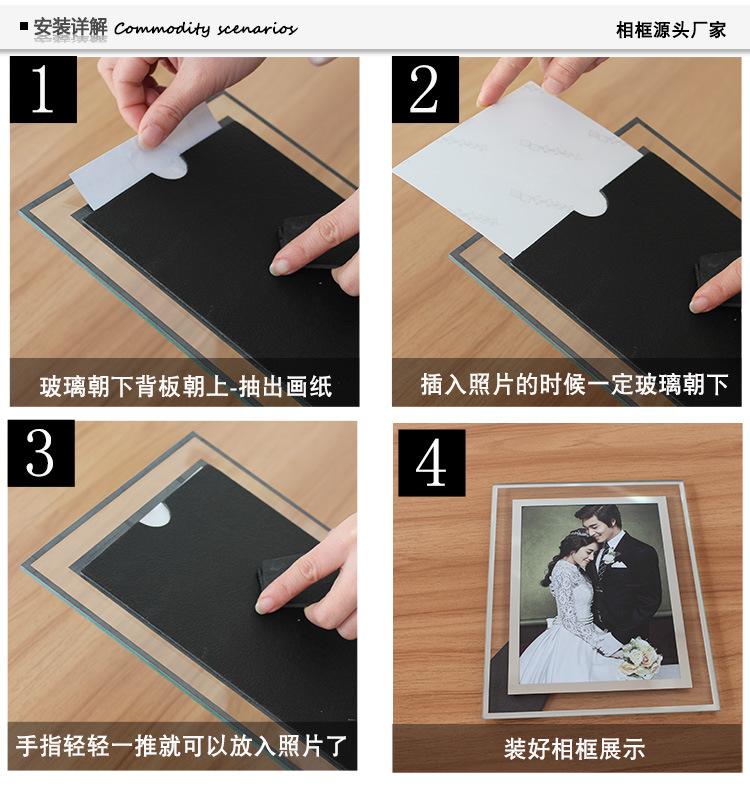 安装详解 Commodity scenarios

相框源头厂家

1

玻璃朝下背板朝上-抽出画纸

2

插入照片的时候一定玻璃朝下

3

手指轻轻一推就可以放入照片了

4

装好相框展示