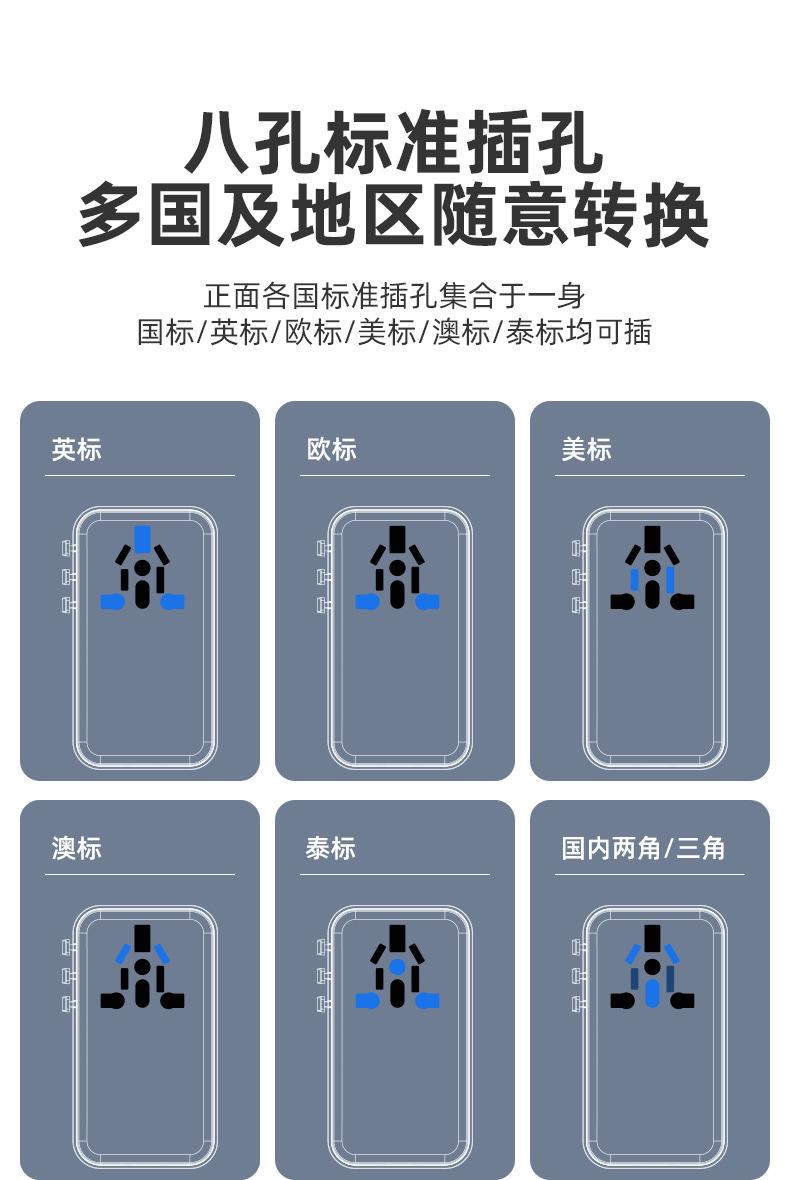 八孔标准插孔
多国及地区随意转换

正面各国标准插孔集合于一身
国标/英标/欧标/美标/澳标/泰标均可插

英标

欧标

美标

澳标

泰标

国内两角/三角