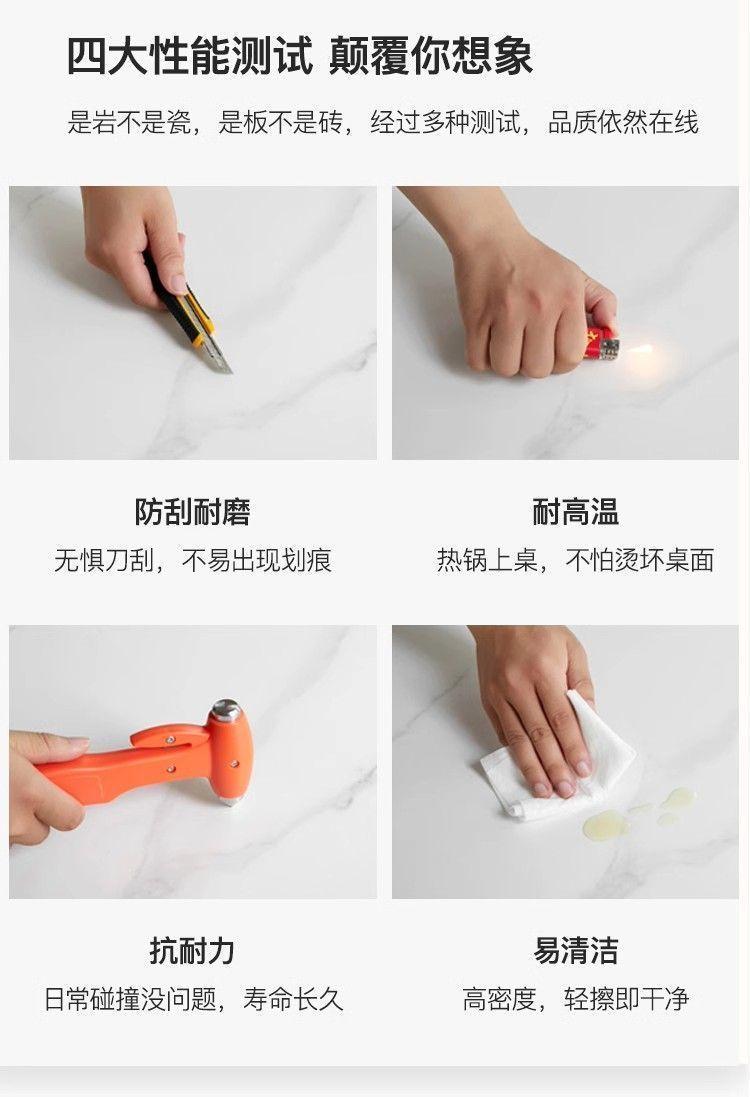 四大性能测试 颠覆你想象

是岩不是瓷，是板不是砖，经过多种测试，品质依然在线

防刮耐磨

无惧刀刮，不易出现划痕

耐高温

热锅上桌，不怕烫坏桌面

抗耐力

日常碰撞没问题，寿命长久

易清洁

高密度，轻擦即干净